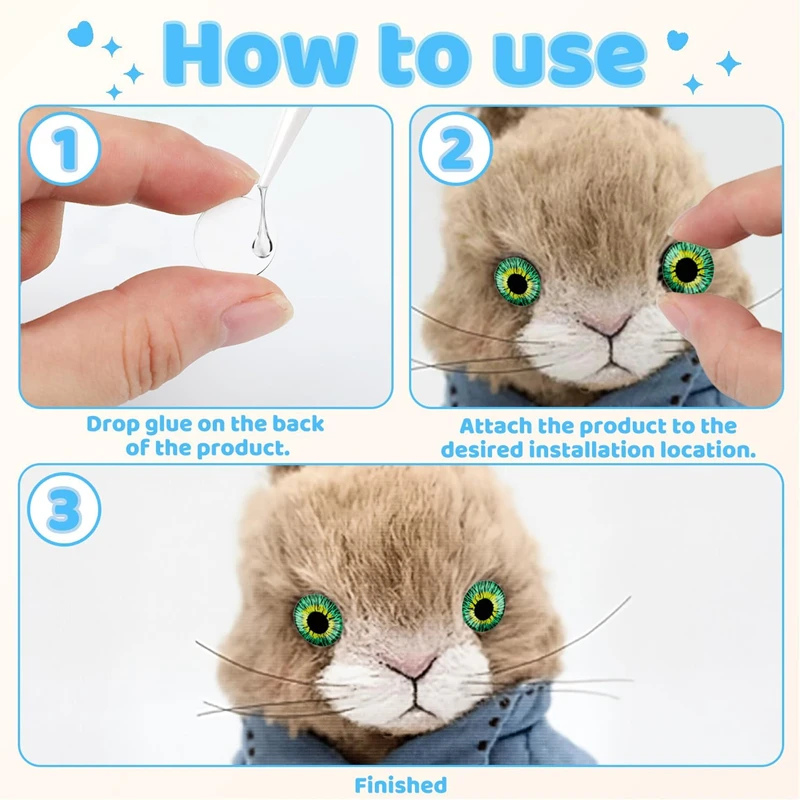 How to use

1

Drop glue on the back of the product.

2

Attach the product to the desired installation location.

3

Finished