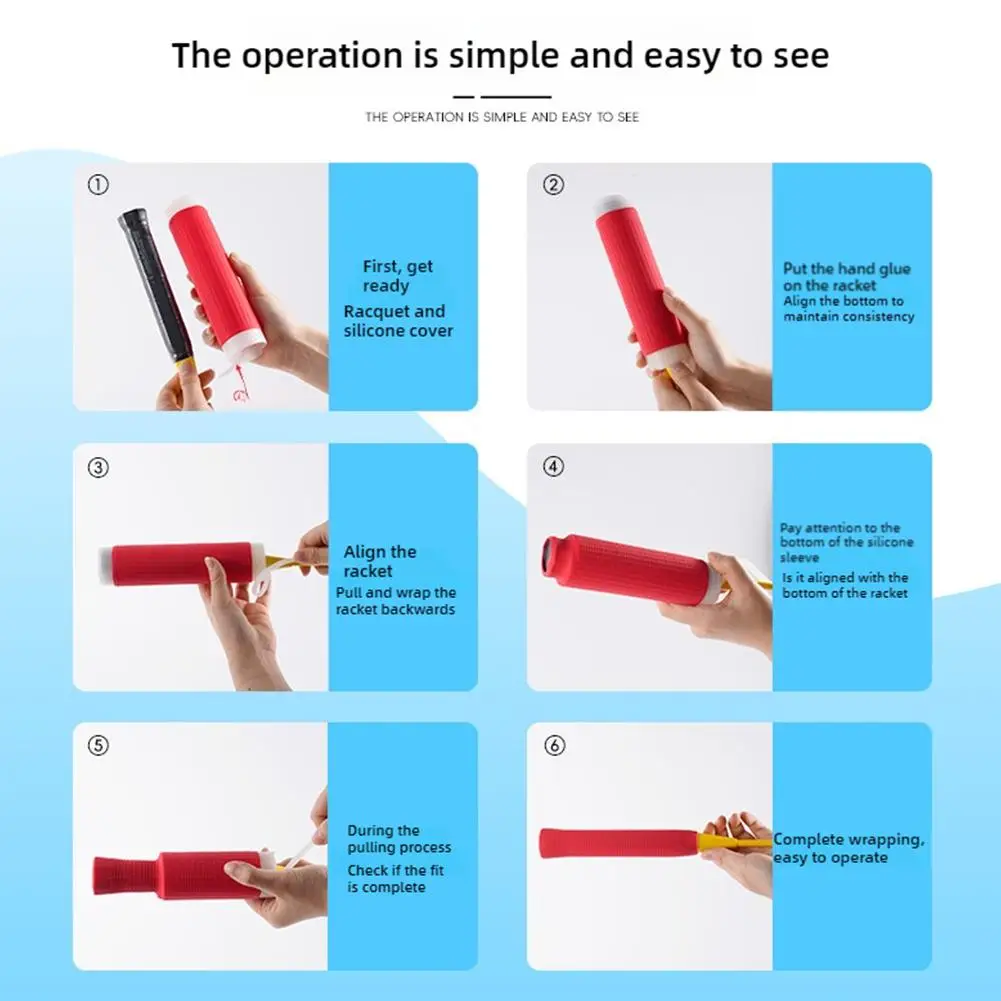 The operation is simple and easy to see

THE OPERATION IS SIMPLE AND EASY TO SEE

①

First, get ready

Racquet and silicone cover

②

Put the hand glue on the racket

Align the bottom to maintain consistency

③

Align the racket

Pull and wrap the racket backwards

④

Pay attention to the bottom of the silicone sleeve

Is it aligned with the bottom of the racket

⑤

During the pulling process

Check if the fit is complete

⑥

Complete wrapping, easy to operate