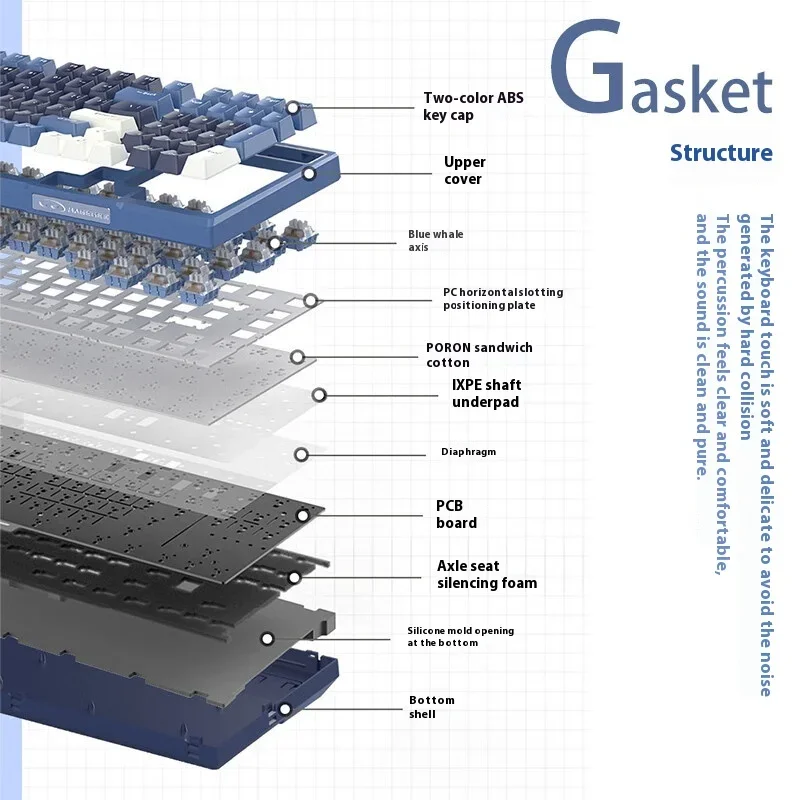 Gasket

Structure

The keyboard touch is soft and delicate to avoid the noise generated by hard collision

The percussion feels clear and comfortable, and the sound is clean and pure.

Two-color ABS key cap

Upper cover

Blue whale axis

PC horizontalslotting positioning plate

PORON sandwich cotton

IXPE shaft underpad

Diaphragm

PCB board

Axle seat silencing foam

Silicone mold opening at the bottom

Bottom shell