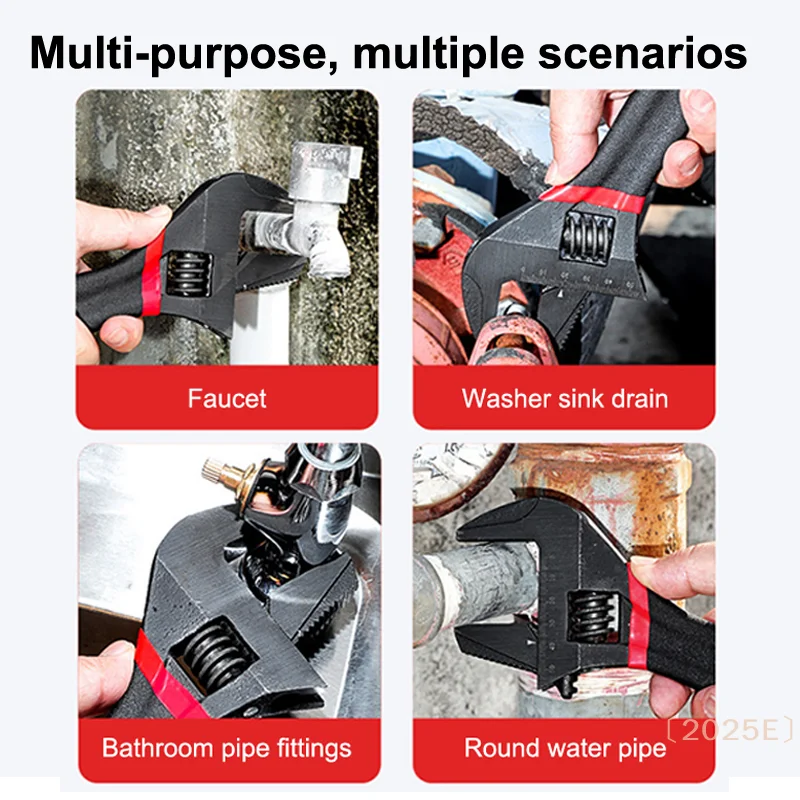 Multi-purpose, multiple scenarios

Faucet

Washer sink drain

Bathroom pipe fittings

Round water pipe

〔2025E〕