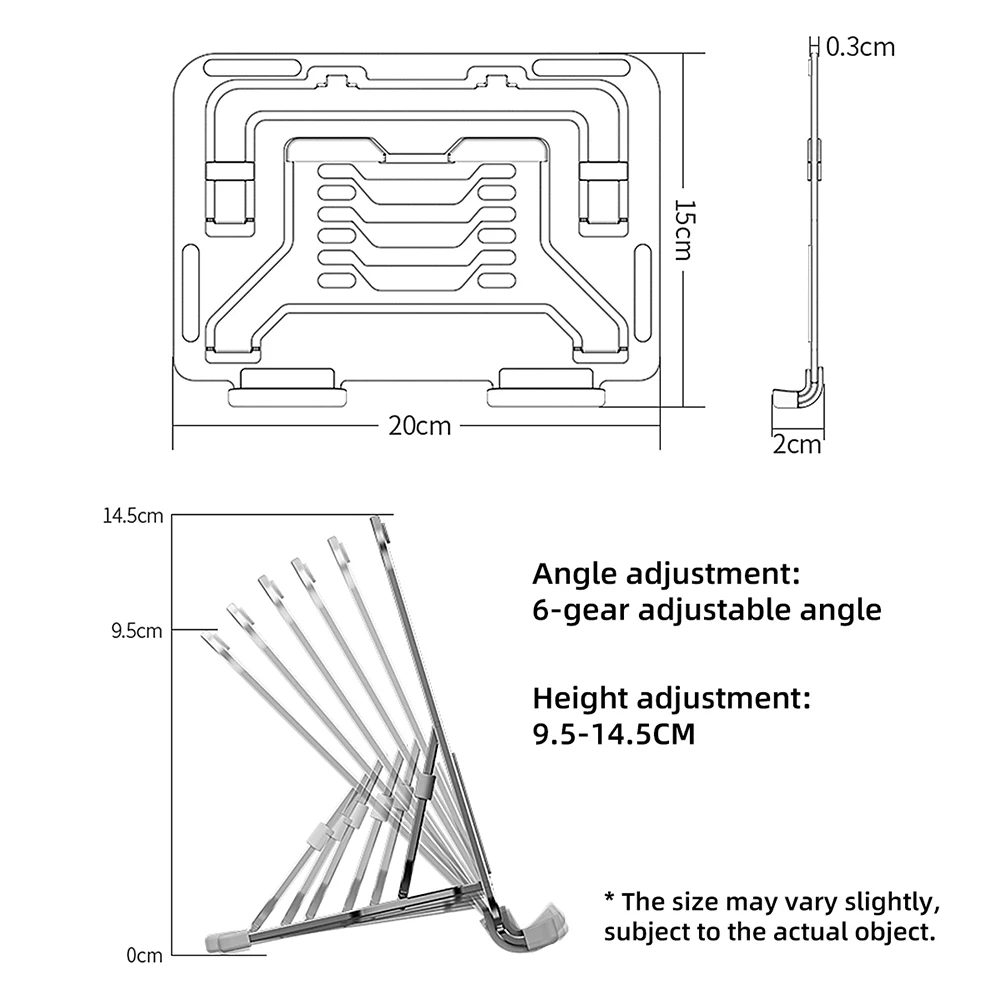 0.3cm

15cm

20cm

2cm

14.5cm

9.5cm

0cm

Angle adjustment:
6-gear adjustable angle

Height adjustment:
9.5-14.5CM

* The size may vary slightly, subject to the actual object.