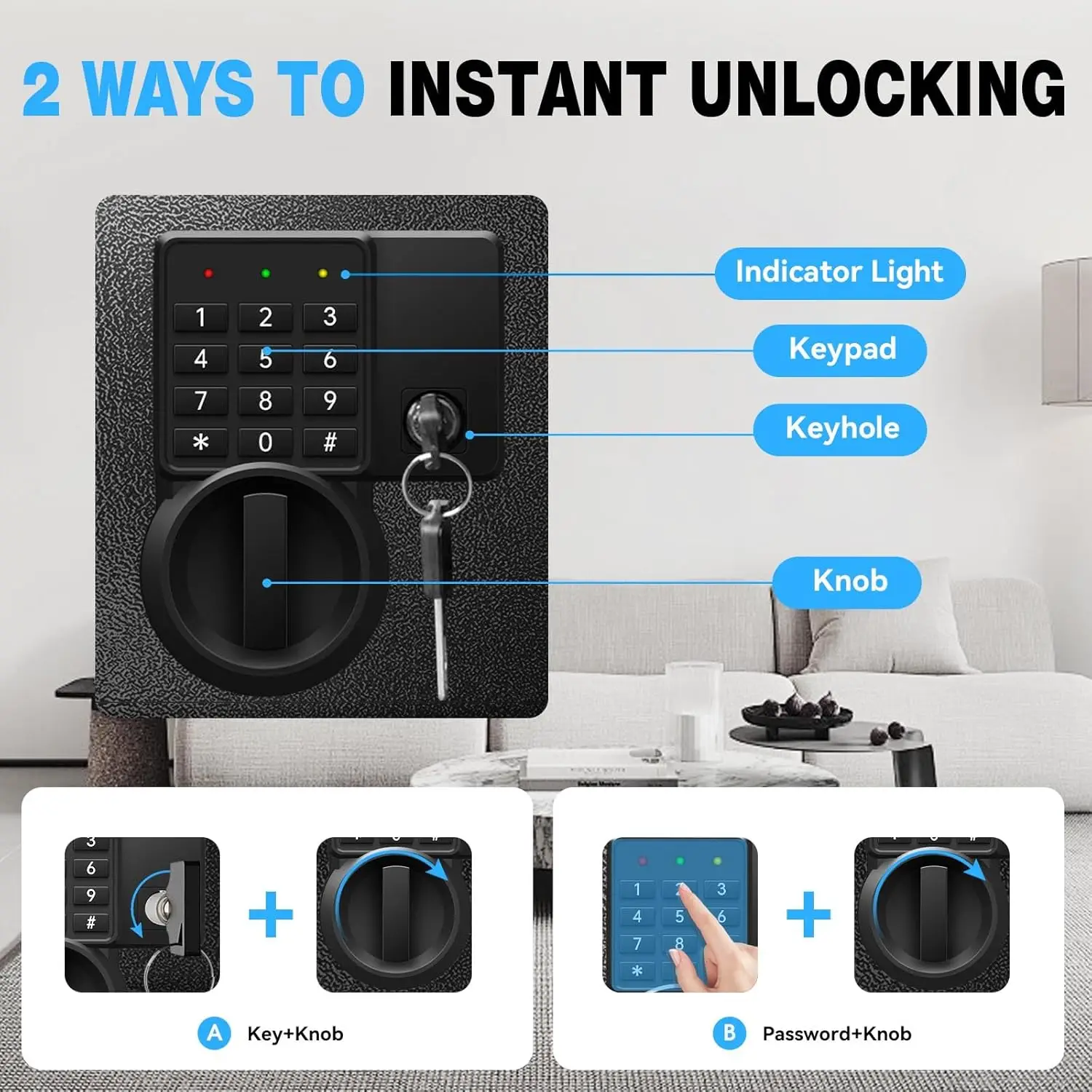 2 WAYS TO INSTANT UNLOCKING

1 2 3
4 5 6
7 8 9
* 0 #

Indicator Light

Keypad

Keyhole

Knob

3
6
9
#

+

A Key+Knob

1 2 3
4 5 6
7 8
*

+

B Password+Knob