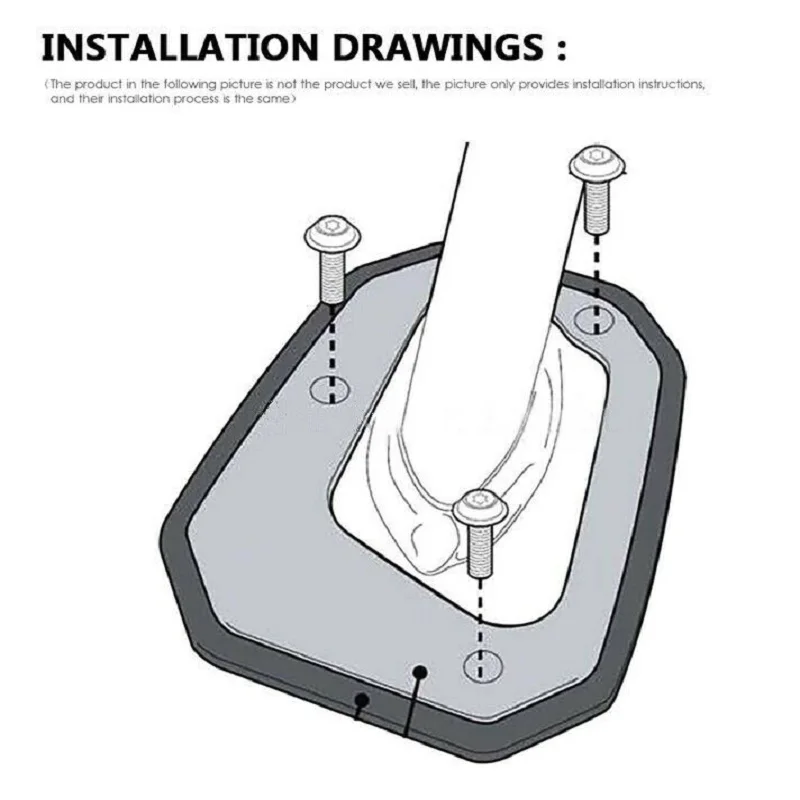 INSTALLATION DRAWINGS :

(The product in the following picture is not the product we sell, the picture only provides installation instructions, and their installation process is the same)