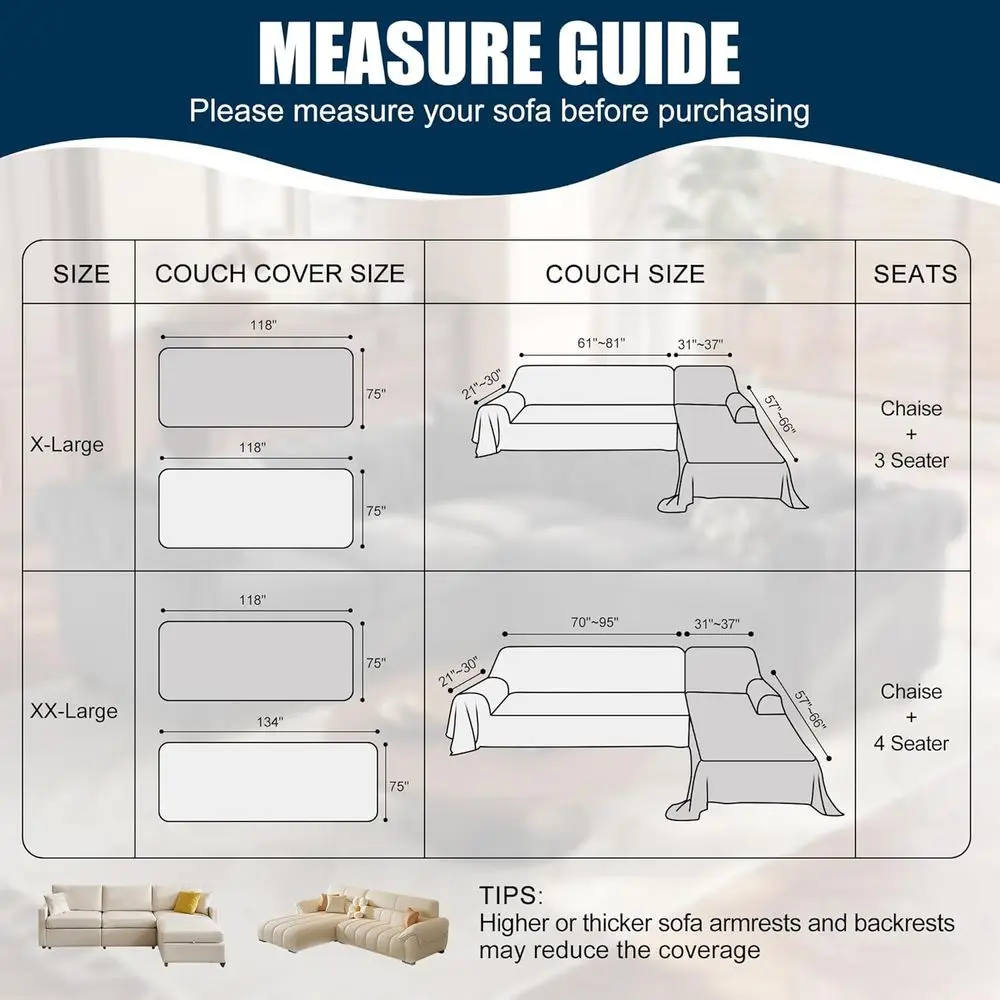 MEASURE GUIDE
Please measure your sofa before purchasing

| SIZE | COUCH COVER SIZE | COUCH SIZE | SEATS |
|---|---|---|---|
| X-Large | 118" 75" 118" 75" | 61"~81" 31"~37" 21"~30" 57"~66" | Chaise + 3 Seater |
| XX-Large | 118" 75" 134" 75" | 70"~95" 31"~37" 21"~30" 57"~66" | Chaise + 4 Seater |

TIPS:
Higher or thicker sofa armrests and backrests may reduce the coverage