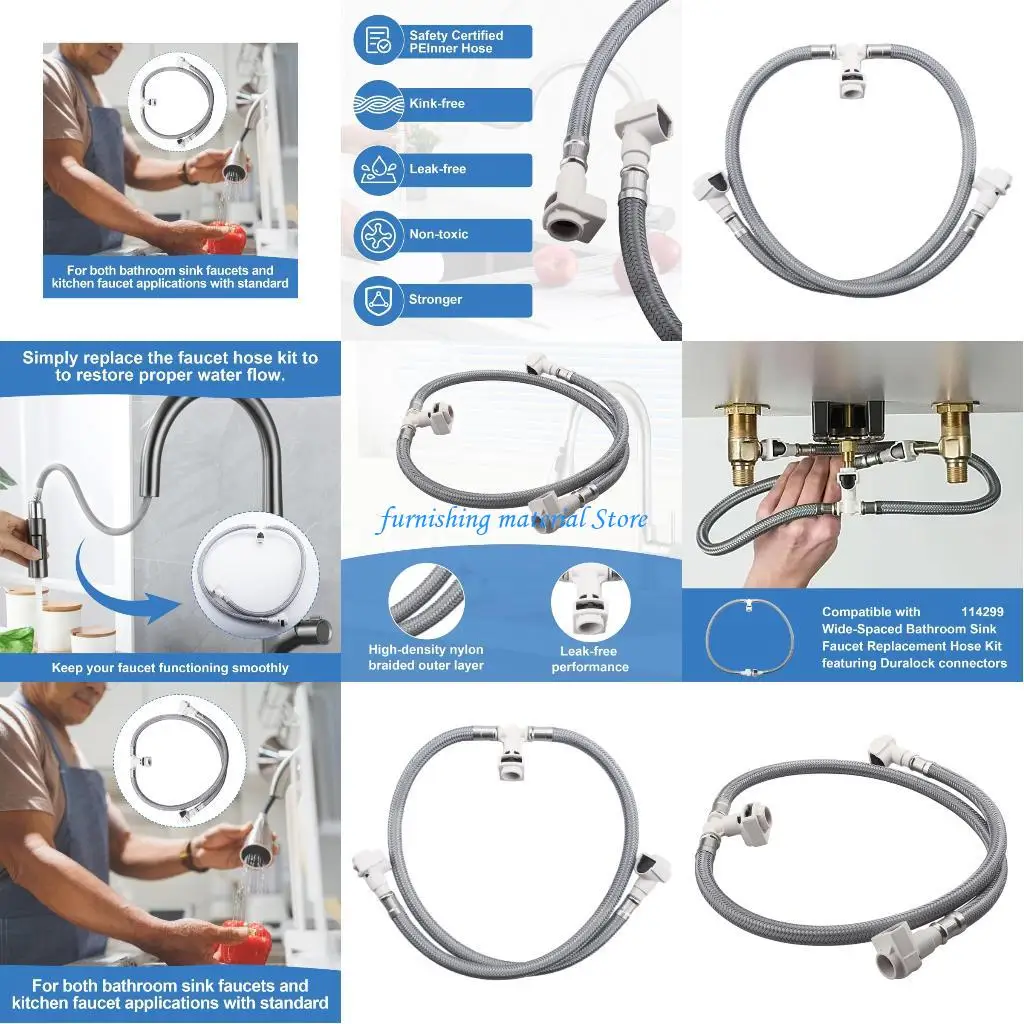 For both bathroom sink faucets and kitchen faucet applications with standard

Safety Certified PEInner Hose

Kink-free

Leak-free

Non-toxic

Stronger

Simply replace the faucet hose kit to to restore proper water flow.

Keep your faucet functioning smoothly

furnishing material Store

High-density nylon braided outer layer

Leak-free performance

Compatible with 114299 Wide-Spaced Bathroom Sink Faucet Replacement Hose Kit featuring Duralock connectors

For both bathroom sink faucets and kitchen faucet applications with standard