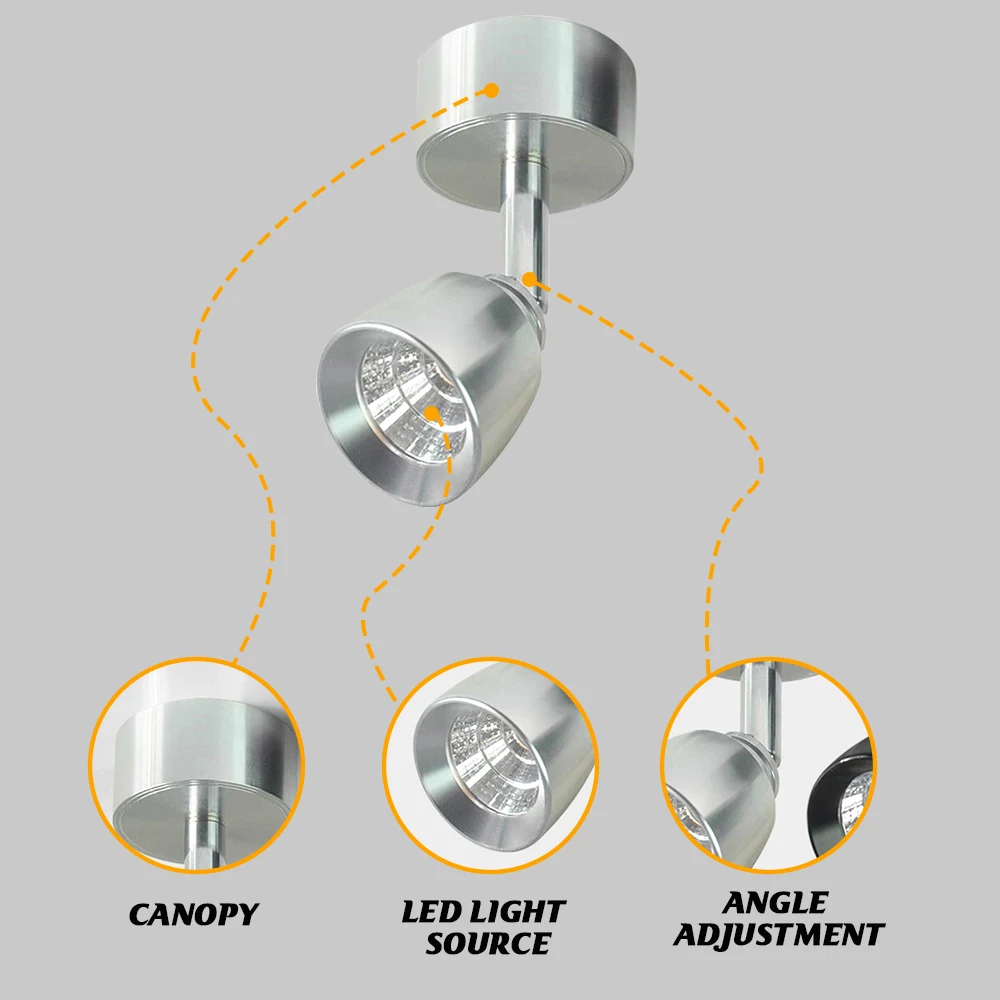 CANOPY

LED LIGHT SOURCE

ANGLE ADJUSTMENT