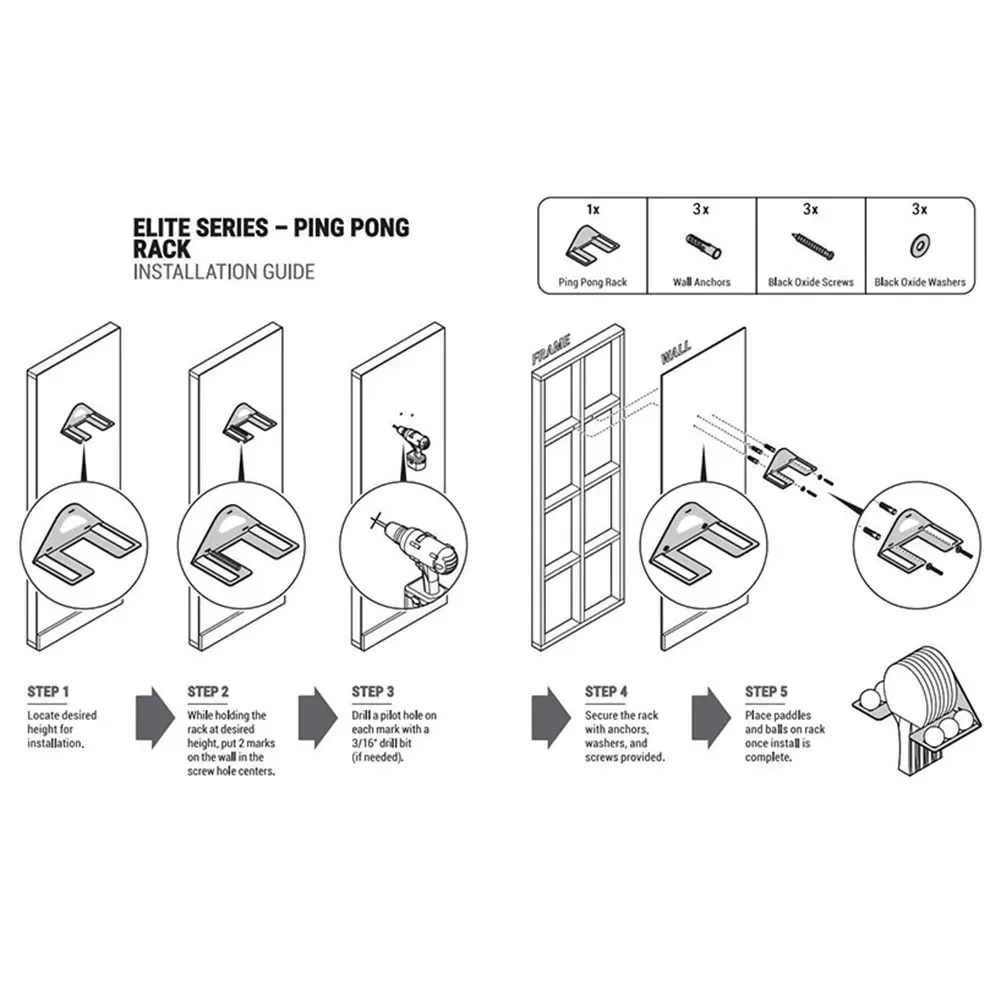 ELITE SERIES – PING PONG RACK
INSTALLATION GUIDE

| 1x | 3x | 3x | 3x |
|---|---|---|---|
| Ping Pong Rack | Wall Anchors | Black Oxide Screws | Black Oxide Washers |

FRAME

WALL

STEP 1
Locate desired height for installation.

STEP 2
While holding the rack at desired height, put 2 marks on the wall in the screw hole centers.

STEP 3
Drill a pilot hole on each mark with a 3/16" drill bit (if needed).

STEP 4
Secure the rack with anchors, washers, and screws provided.

STEP 5
Place paddles and balls on rack once install is complete.