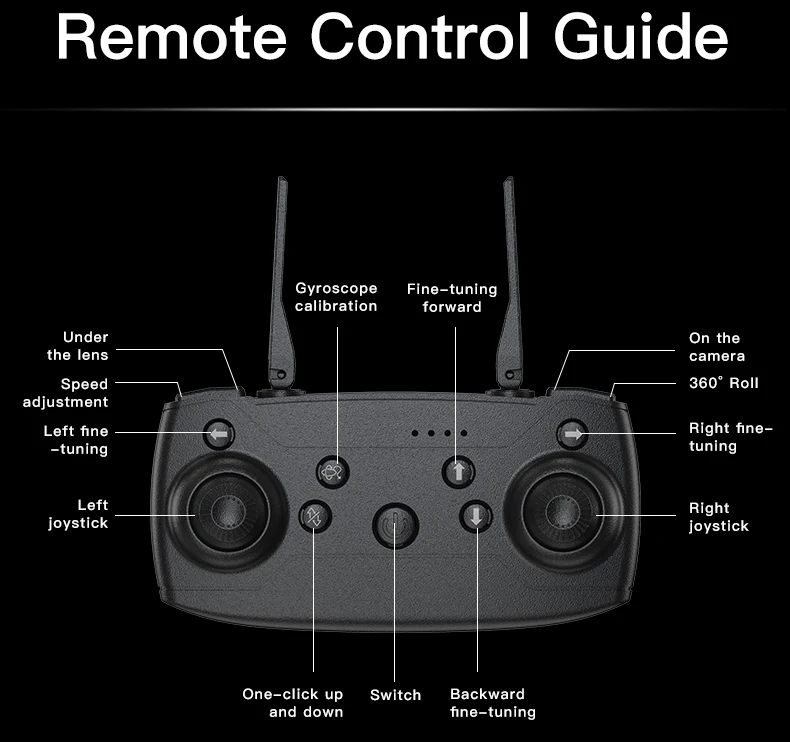 Remote Control Guide

Gyroscope calibration

Fine-tuning forward

Under the lens

Speed adjustment

Left fine -tuning

Left joystick

On the camera

360° Roll

Right fine-tuning

Right joystick

One-click up and down

Switch

Backward fine-tuning