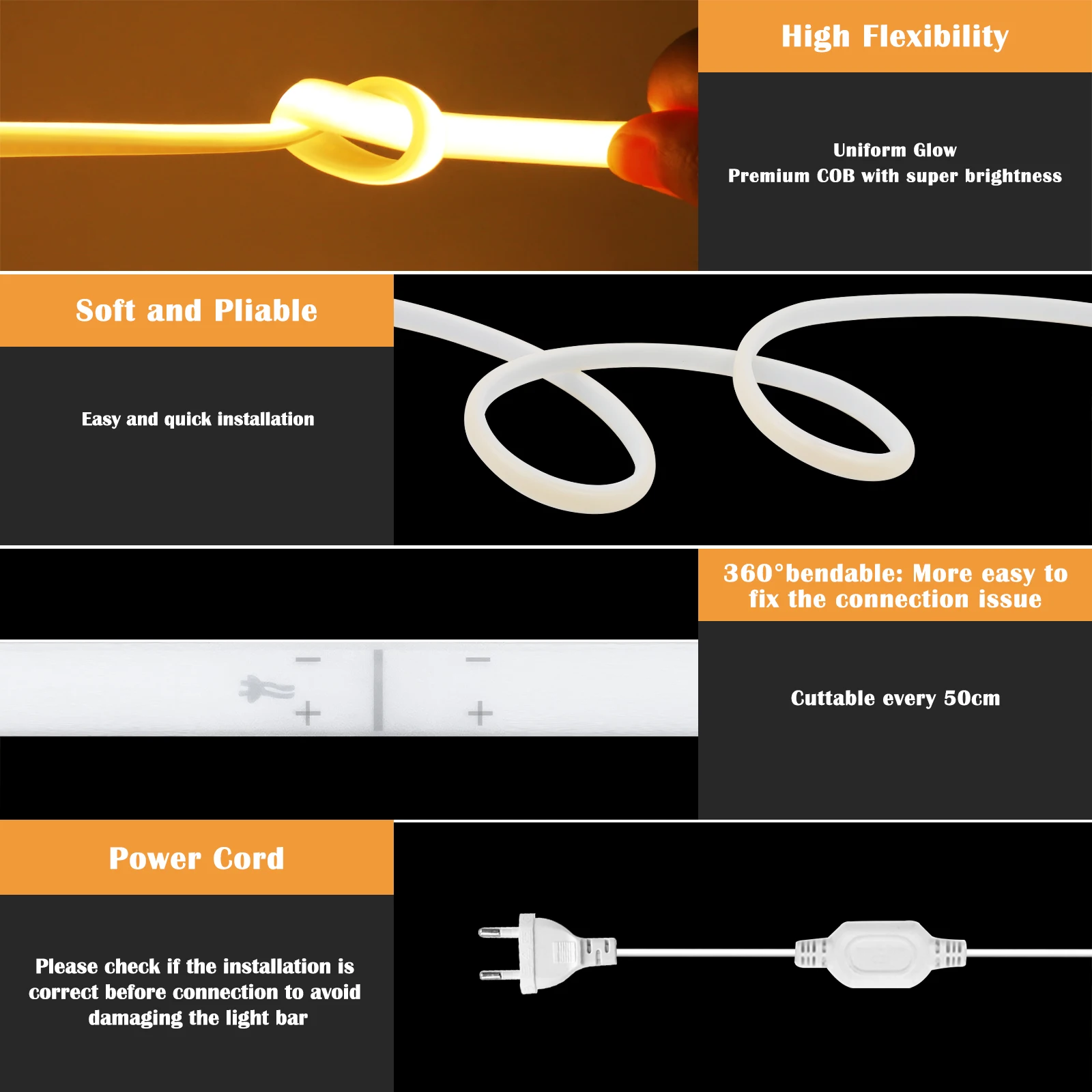 High Flexibility

Uniform Glow
Premium COB with super brightness

Soft and Pliable

Easy and quick installation

360°bendable: More easy to fix the connection issue

− + − +

Cuttable every 50cm

Power Cord

Please check if the installation is correct before connection to avoid damaging the light bar