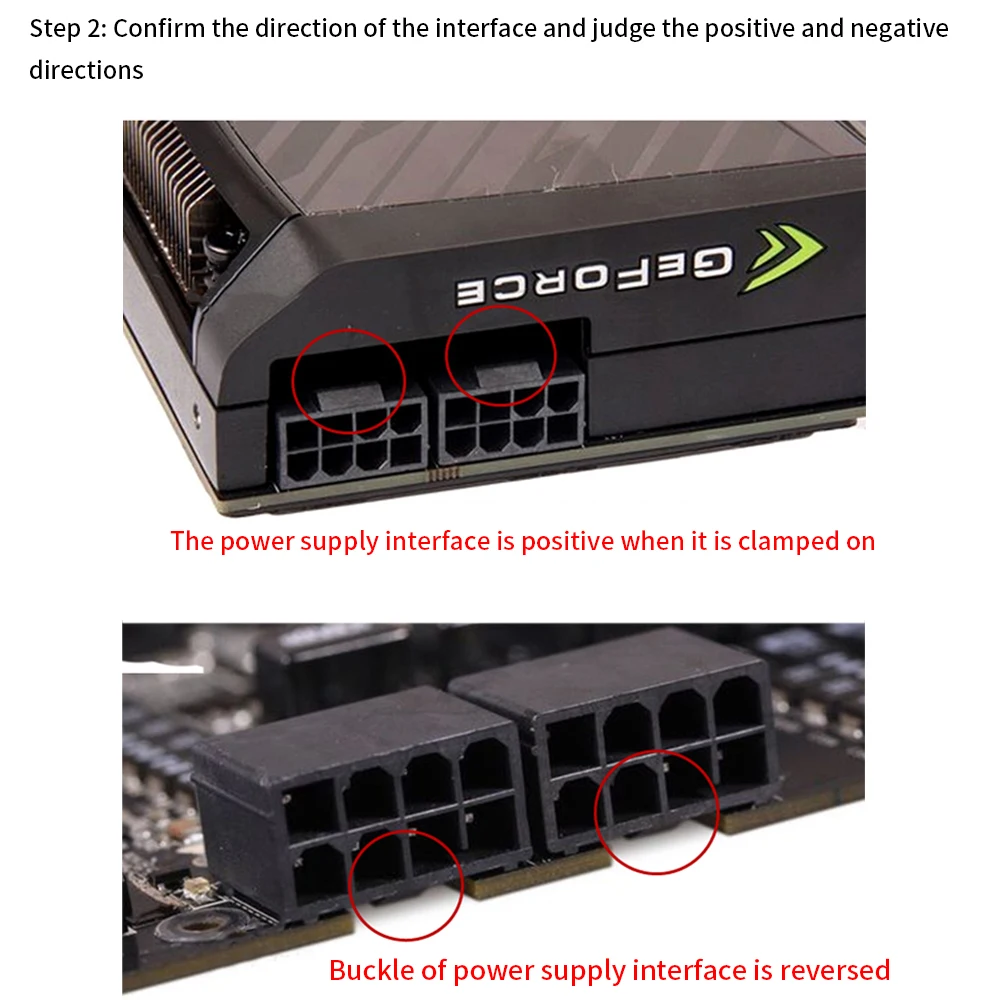 Step 2: Confirm the direction of the interface and judge the positive and negative directions

GEFORCE

The power supply interface is positive when it is clamped on

Buckle of power supply interface is reversed