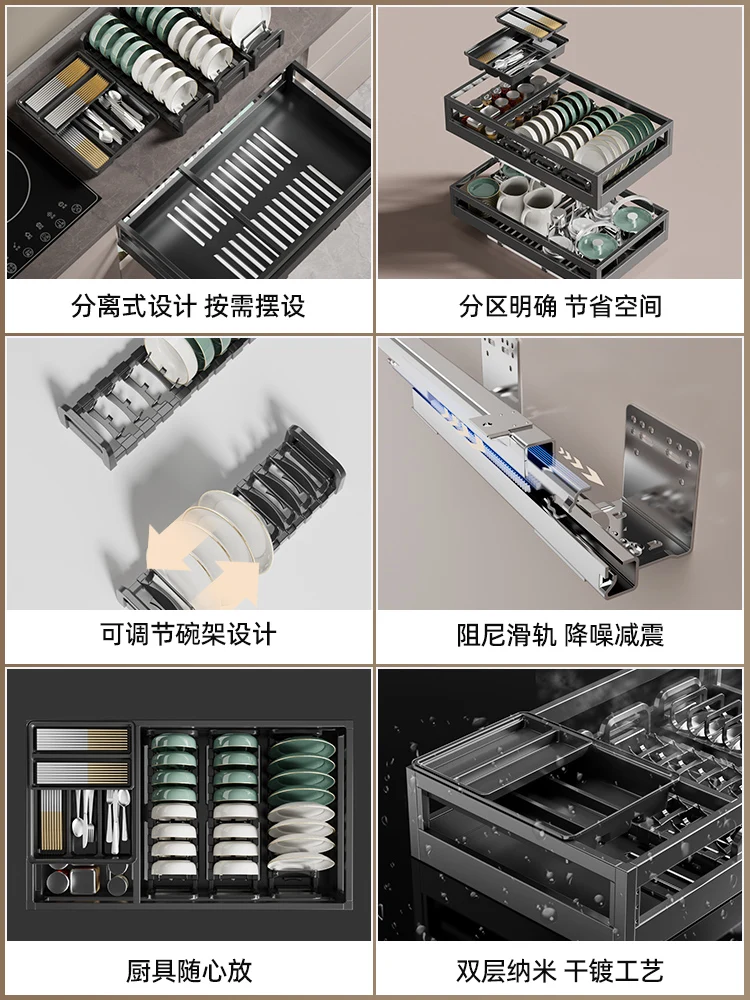 分离式设计 按需摆设

分区明确 节省空间

可调节碗架设计

阻尼滑轨 降噪减震

厨具随心放

双层纳米 干镀工艺