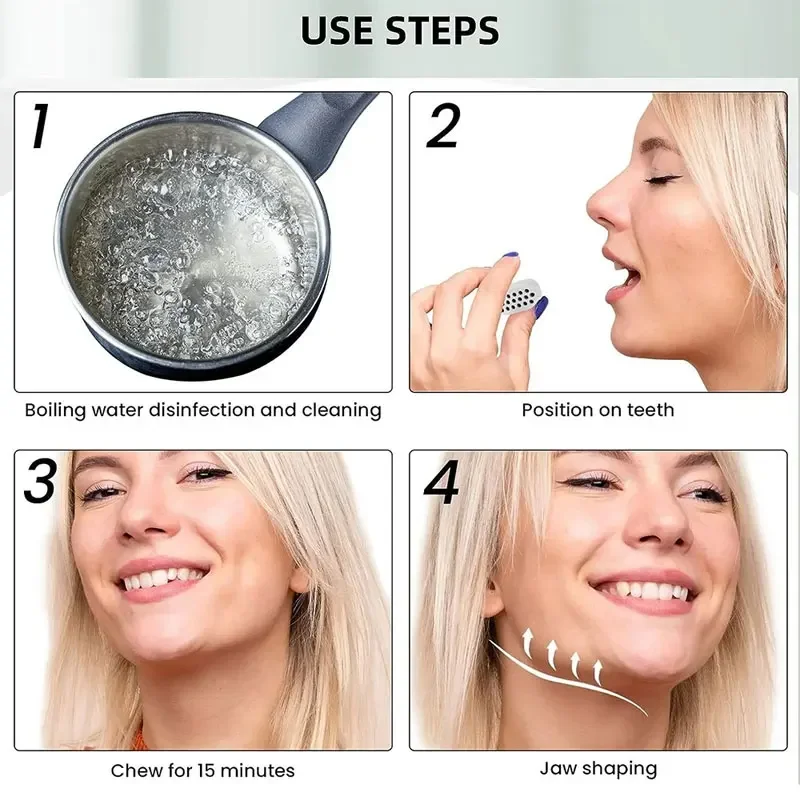 USE STEPS

1

Boiling water disinfection and cleaning

2

Position on teeth

3

Chew for 15 minutes

4

Jaw shaping