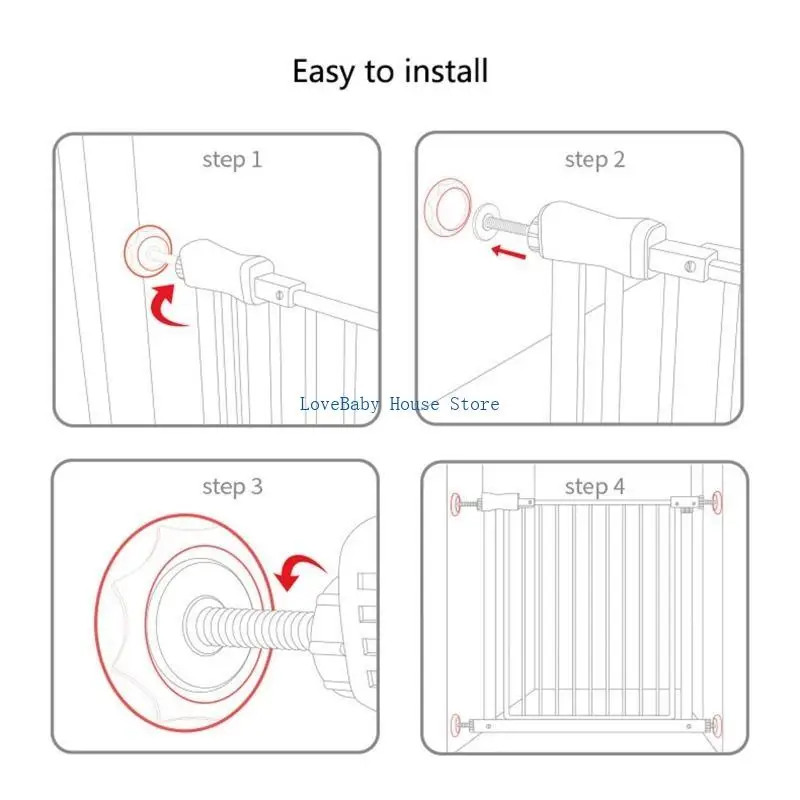 Easy to install

step 1

step 2

LoveBaby House Store

step 3

step 4