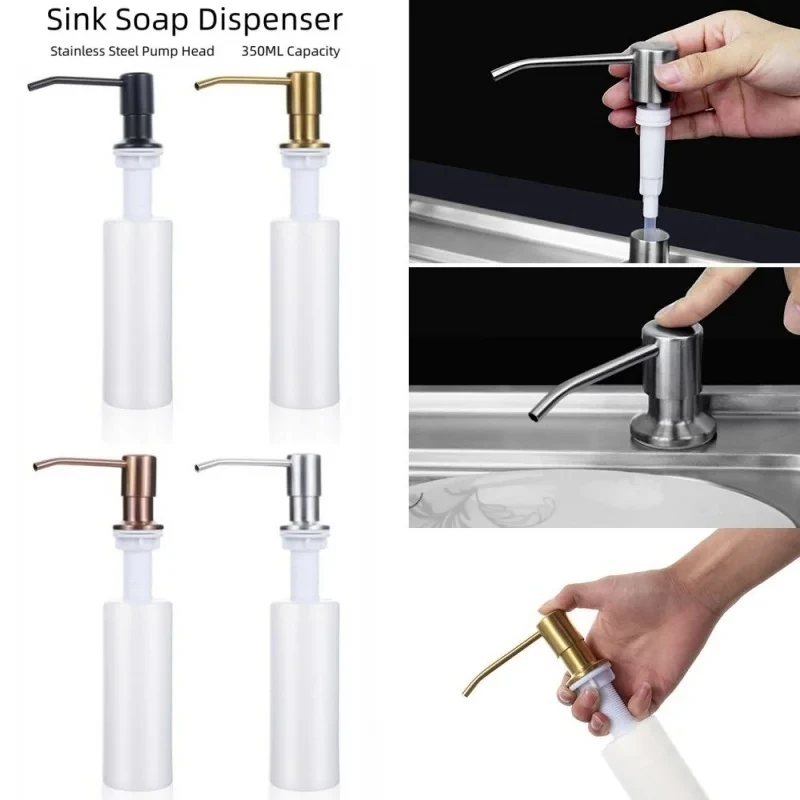 Sink Soap Dispenser

Stainless Steel Pump Head

350ML Capacity