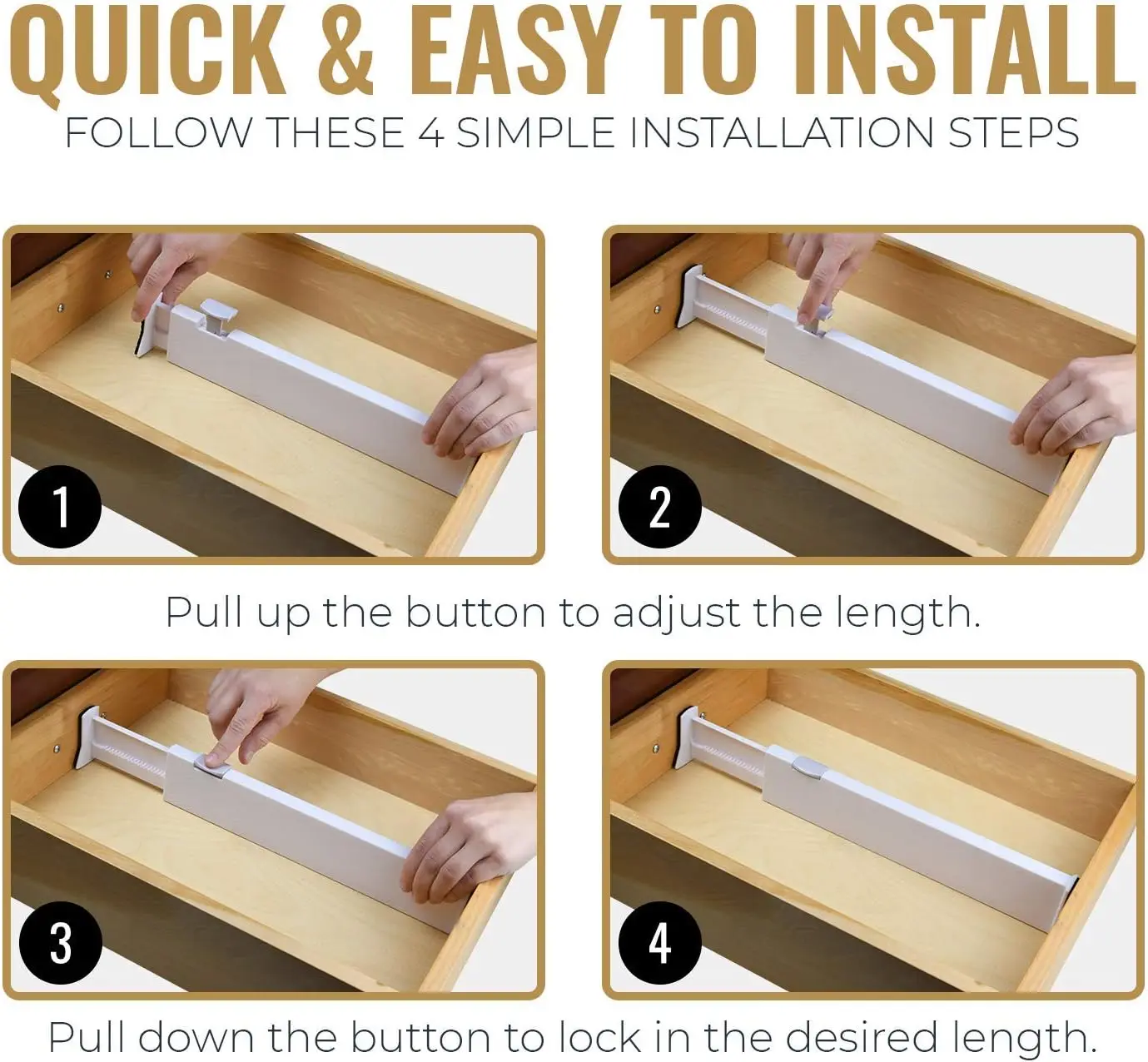 QUICK & EASY TO INSTALL
FOLLOW THESE 4 SIMPLE INSTALLATION STEPS

1

2

Pull up the button to adjust the length.

3

4

Pull down the button to lock in the desired length.