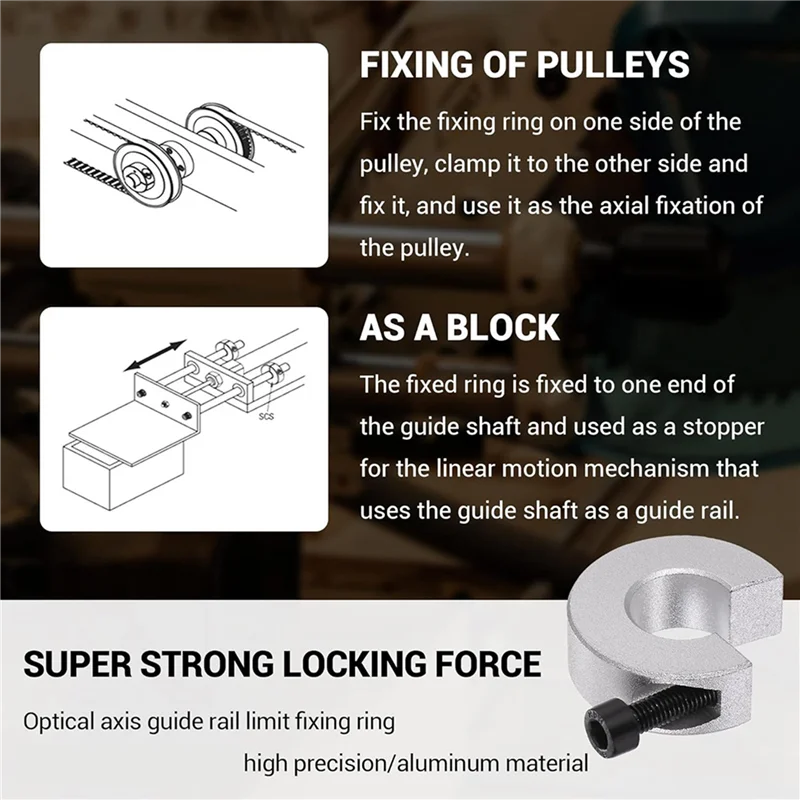 FIXING OF PULLEYS

Fix the fixing ring on one side of the pulley, clamp it to the other side and fix it, and use it as the axial fixation of the pulley.

SCS

AS A BLOCK

The fixed ring is fixed to one end of the guide shaft and used as a stopper for the linear motion mechanism that uses the guide shaft as a guide rail.

SUPER STRONG LOCKING FORCE

Optical axis guide rail limit fixing ring

high precision/aluminum material