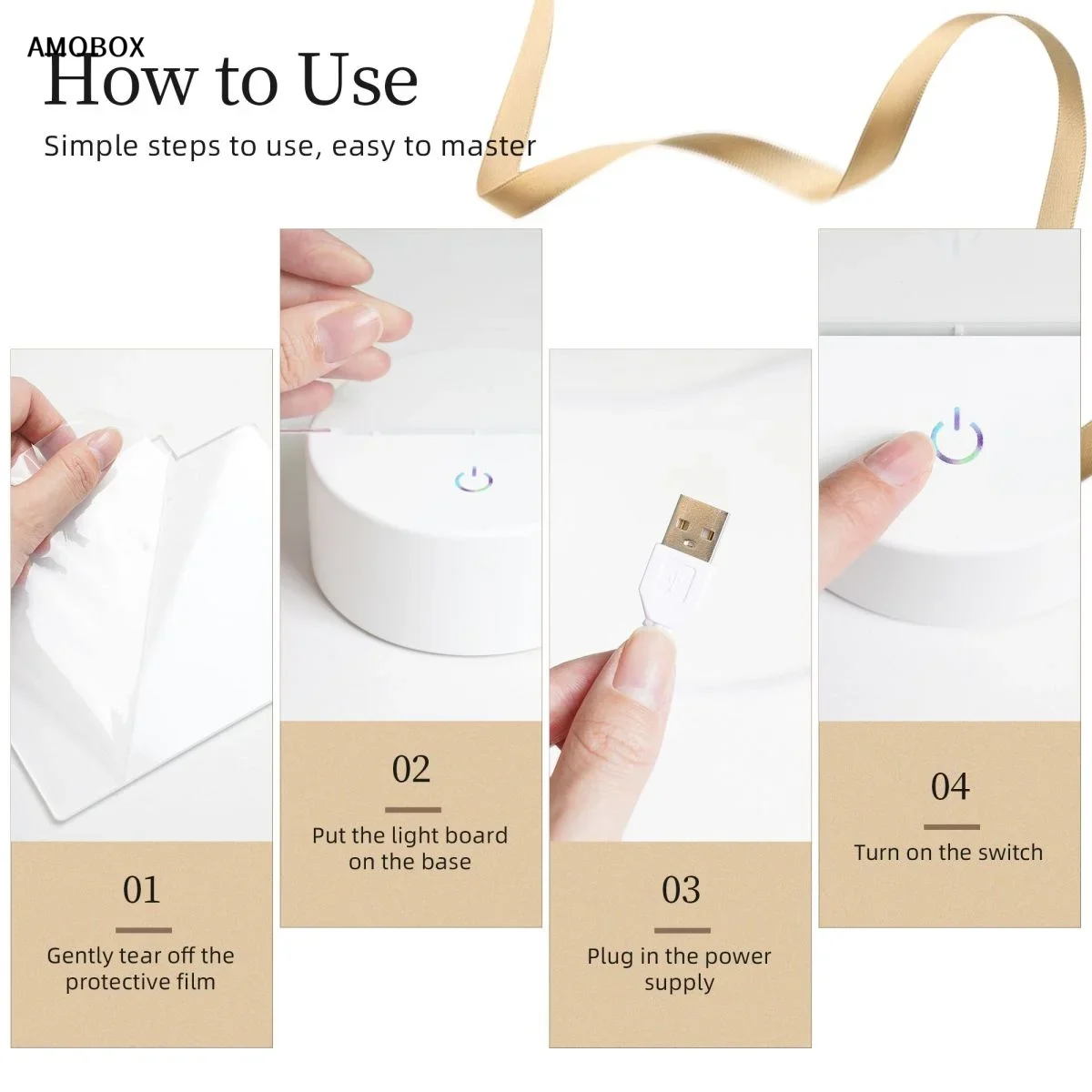 AMOBOX

How to Use

Simple steps to use, easy to master

01

Gently tear off the protective film

02

Put the light board on the base

03

Plug in the power supply

04

Turn on the switch