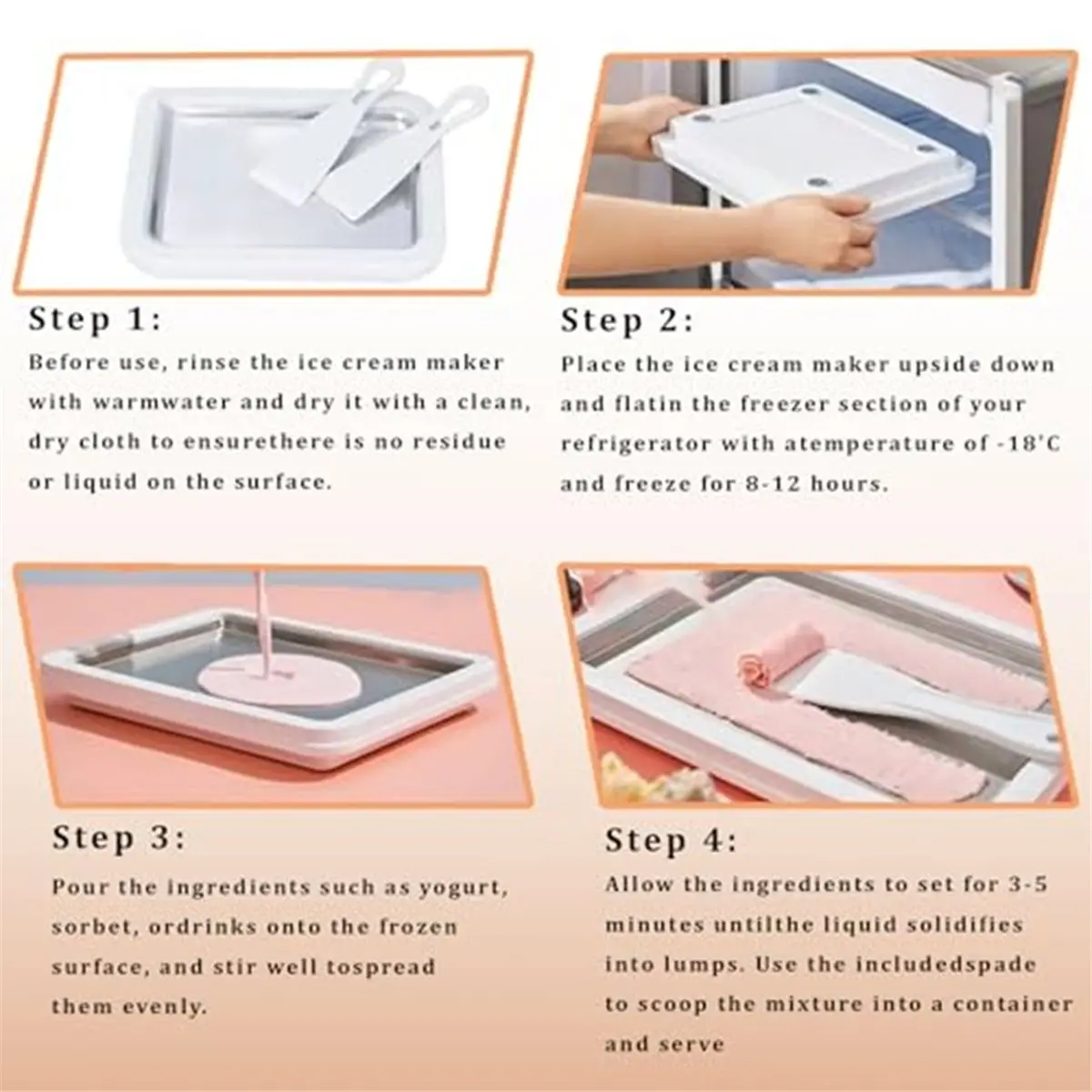 Step 1:
Before use, rinse the ice cream maker with warmwater and dry it with a clean, dry cloth to ensurethere is no residue or liquid on the surface.

Step 2:
Place the ice cream maker upside down and flatin the freezer section of your refrigerator with atemperature of -18'C and freeze for 8-12 hours.

Step 3:
Pour the ingredients such as yogurt, sorbet, ordrinks onto the frozen surface, and stir well tospread them evenly.

Step 4:
Allow the ingredients to set for 3-5 minutes untilthe liquid solidifies into lumps. Use the includedspade to scoop the mixture into a container and serve