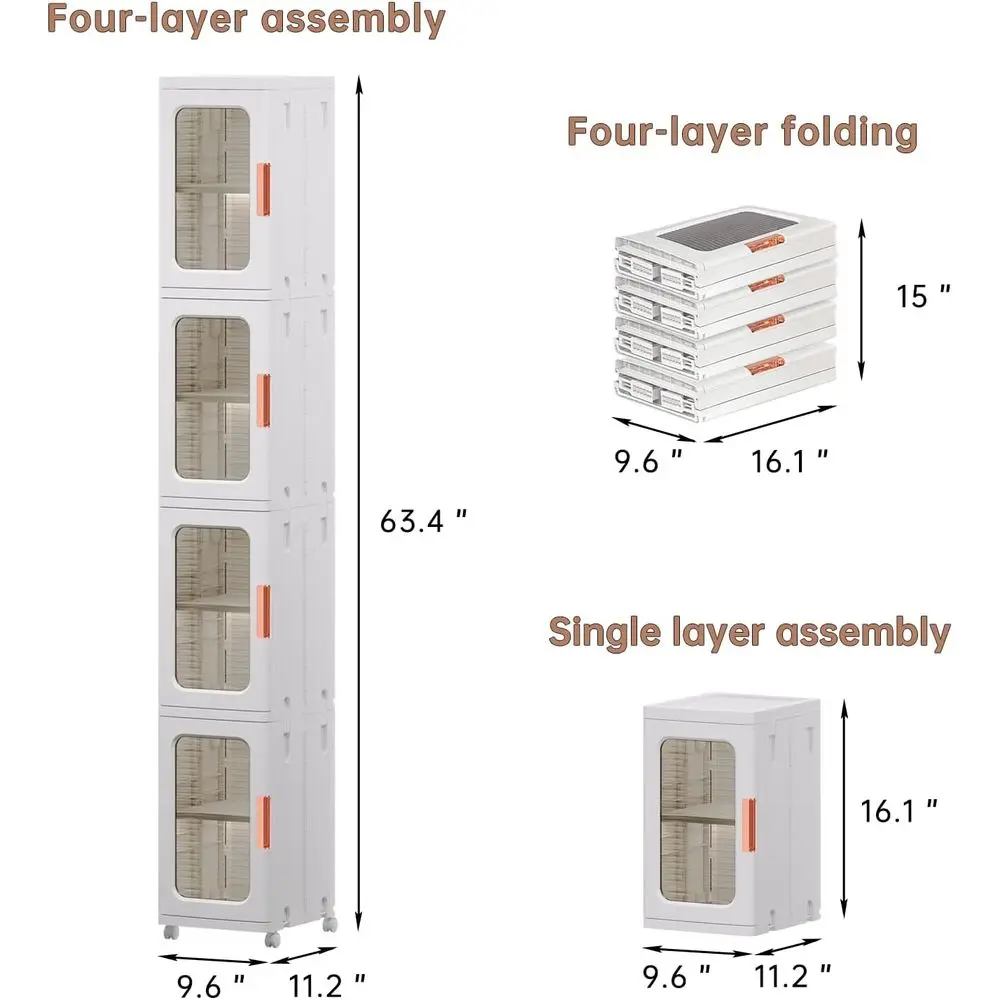 Four-layer assembly

63.4 "

9.6 " 11.2 "

Four-layer folding

15 "

9.6 " 16.1 "

Single layer assembly

16.1 "

9.6 " 11.2 "