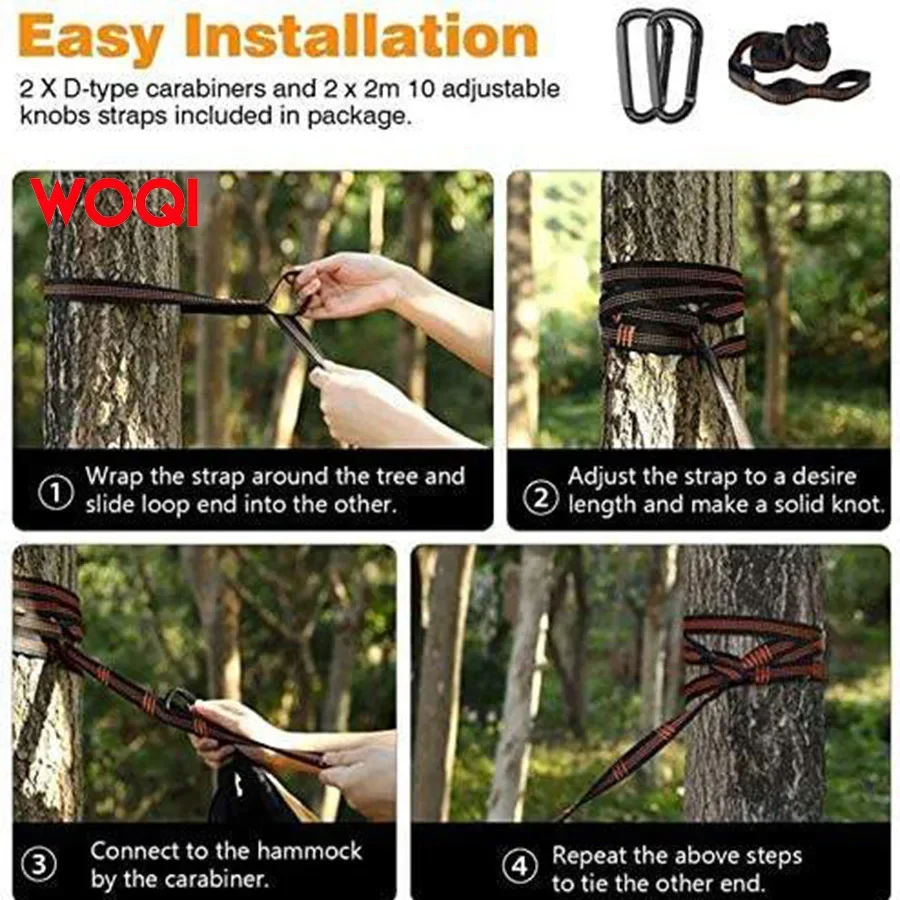 Easy Installation

2 X D-type carabiners and 2 x 2m 10 adjustable knobs straps included in package.

WOQI

① Wrap the strap around the tree and slide loop end into the other.

② Adjust the strap to a desire length and make a solid knot.

③ Connect to the hammock by the carabiner.

④ Repeat the above steps to tie the other end.