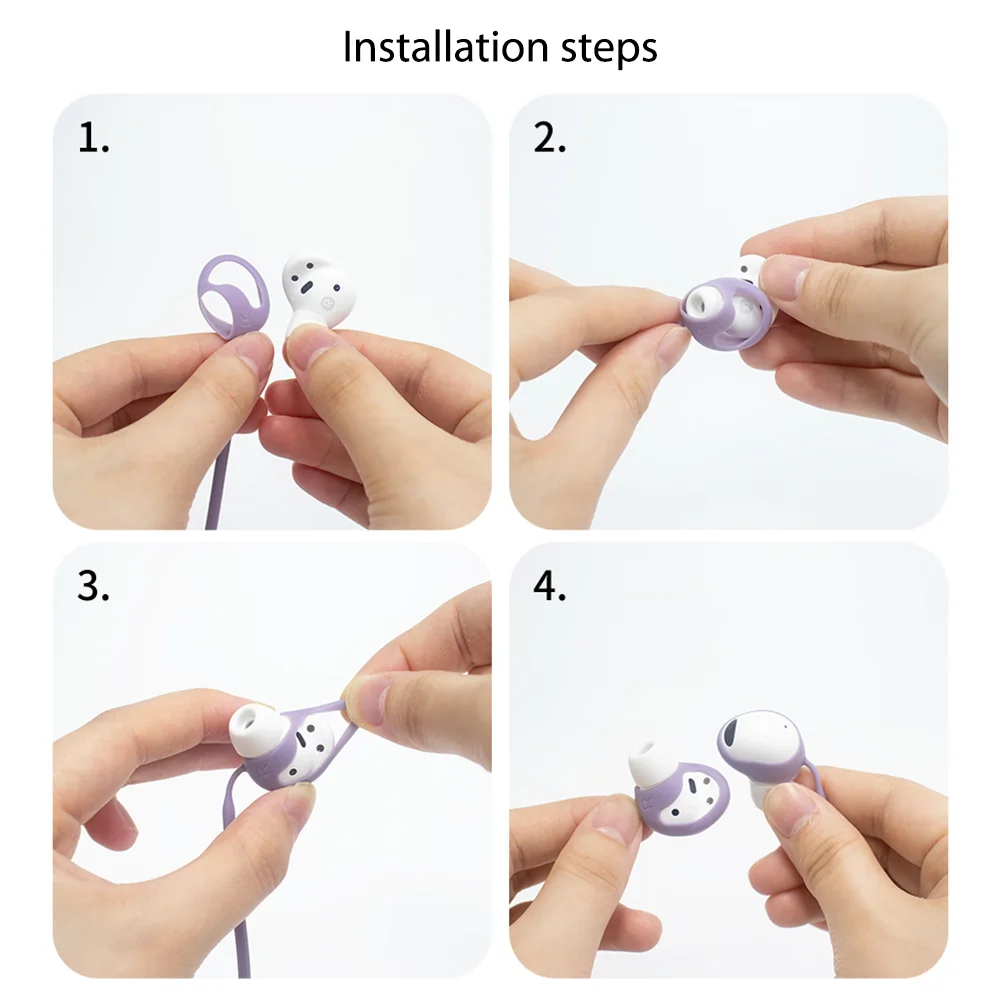 Installation steps

1.

2.

3.

4.