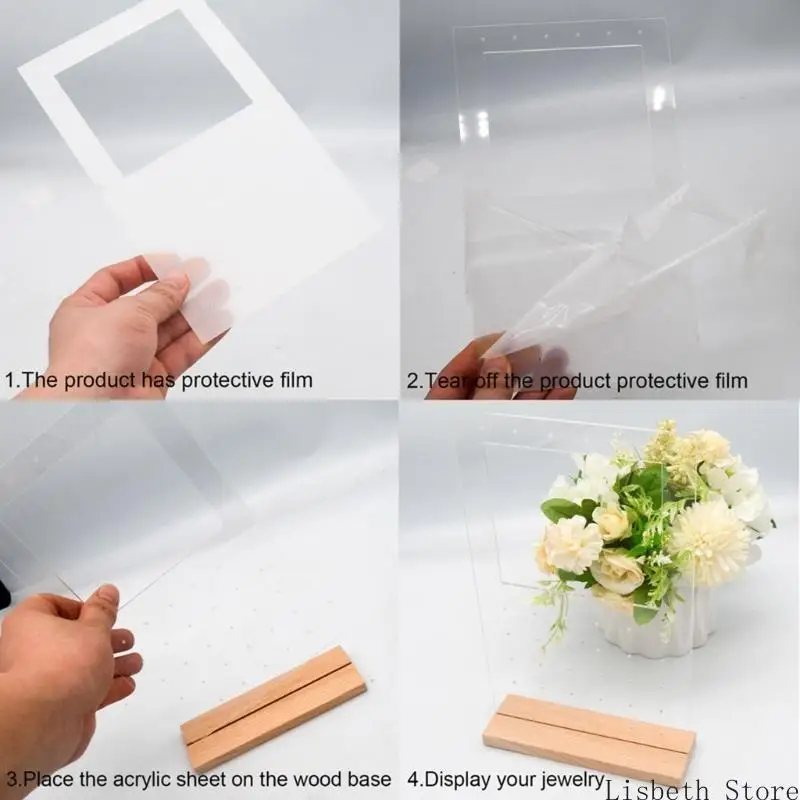 1.The product has protective film

2.Tear off the product protective film

3.Place the acrylic sheet on the wood base

4.Display your jewelry

Lisbeth Store