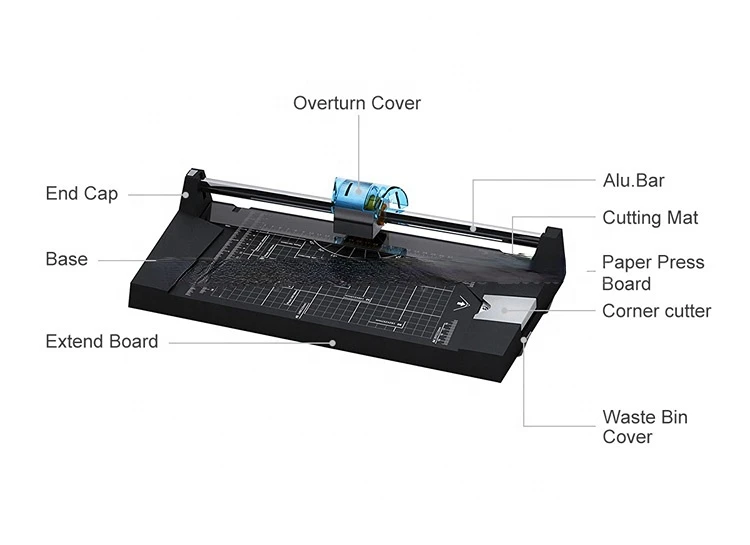 Overturn Cover

End Cap

Base

Extend Board

Alu.Bar

Cutting Mat

Paper Press Board

Corner cutter

Waste Bin Cover