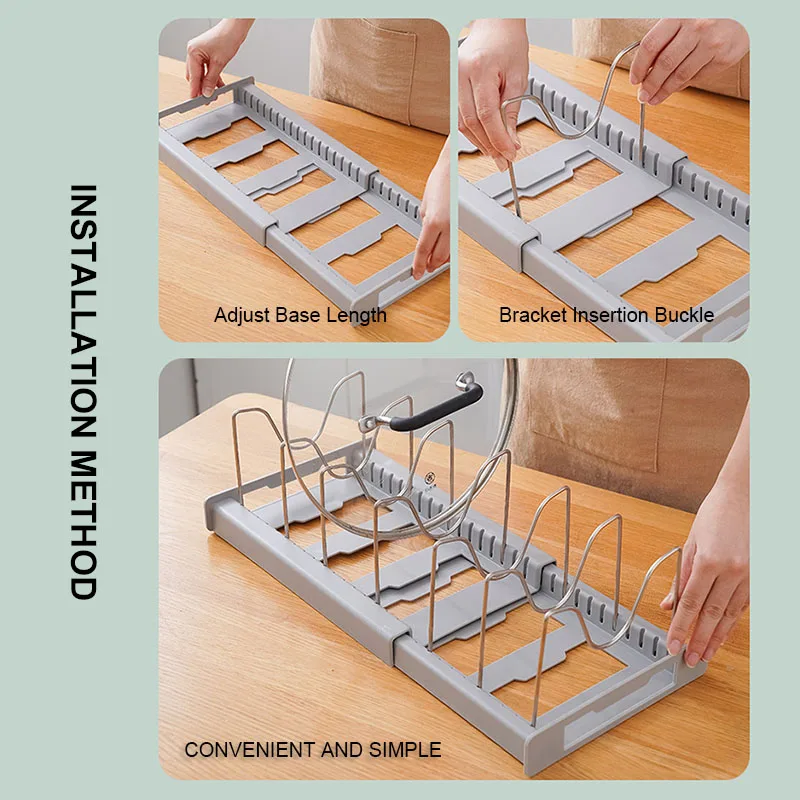 INSTALLATION METHOD

Adjust Base Length

Bracket Insertion Buckle

CONVENIENT AND SIMPLE