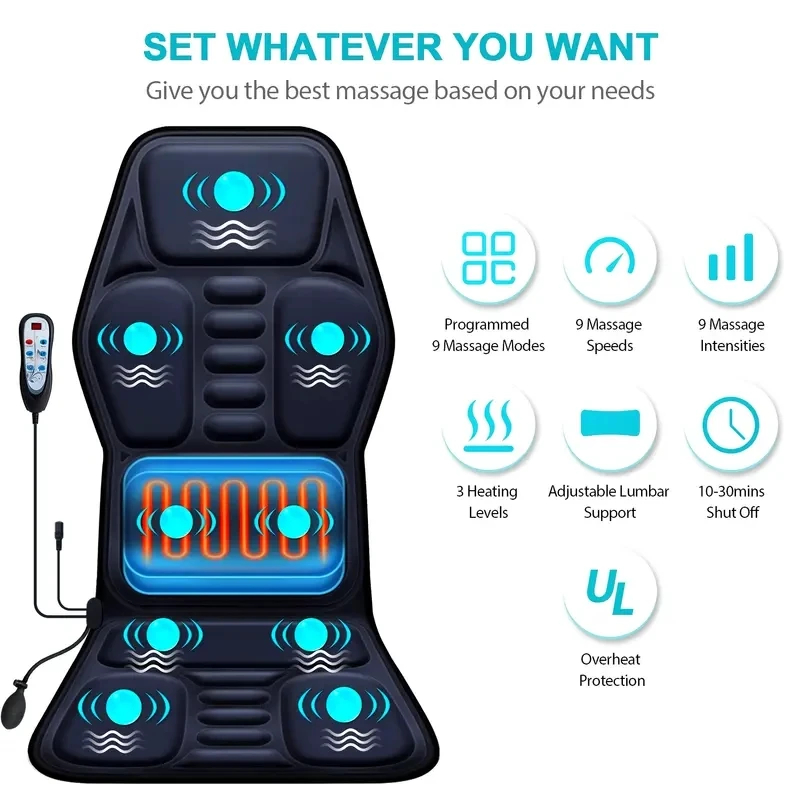 SET WHATEVER YOU WANT

Give you the best massage based on your needs

Programmed 9 Massage Modes

9 Massage Speeds

9 Massage Intensities

3 Heating Levels

Adjustable Lumbar Support

10-30mins Shut Off

UL

Overheat Protection