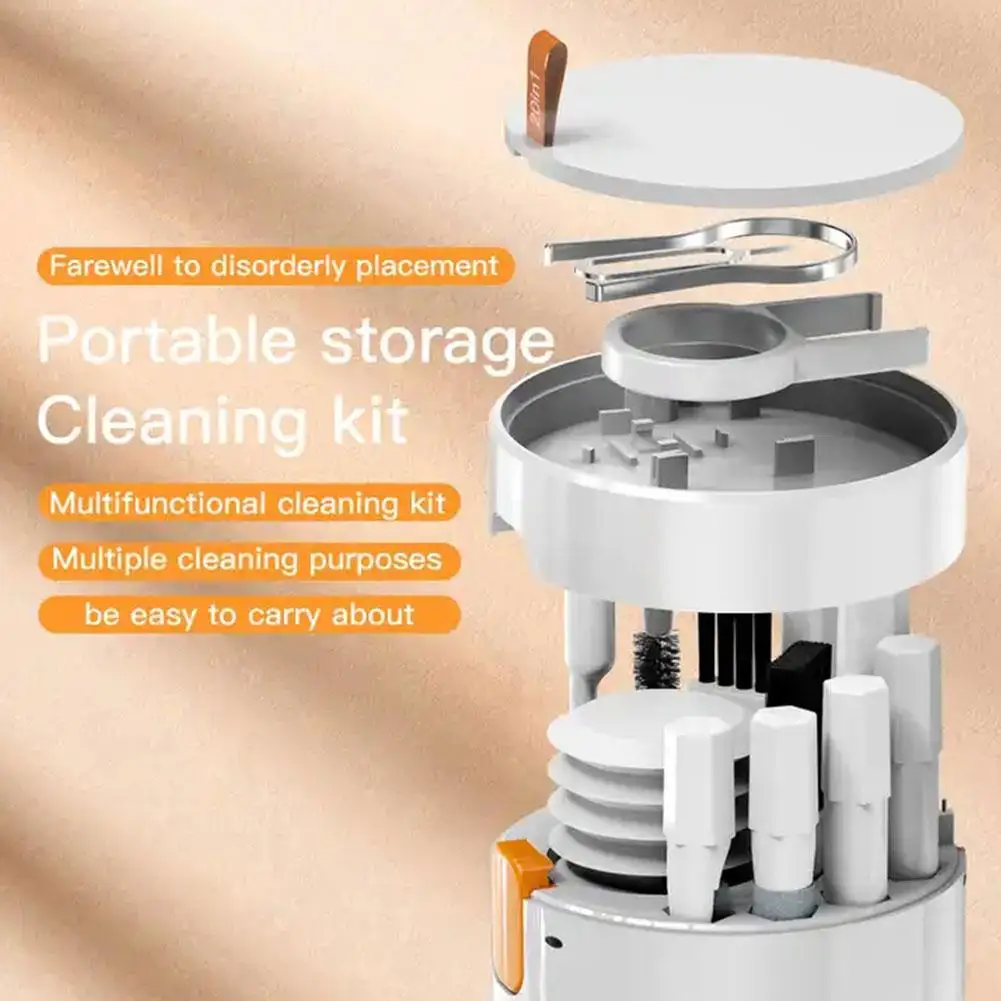 20in1

Farewell to disorderly placement

Portable storage Cleaning kit

Multifunctional cleaning kit

Multiple cleaning purposes

be easy to carry about