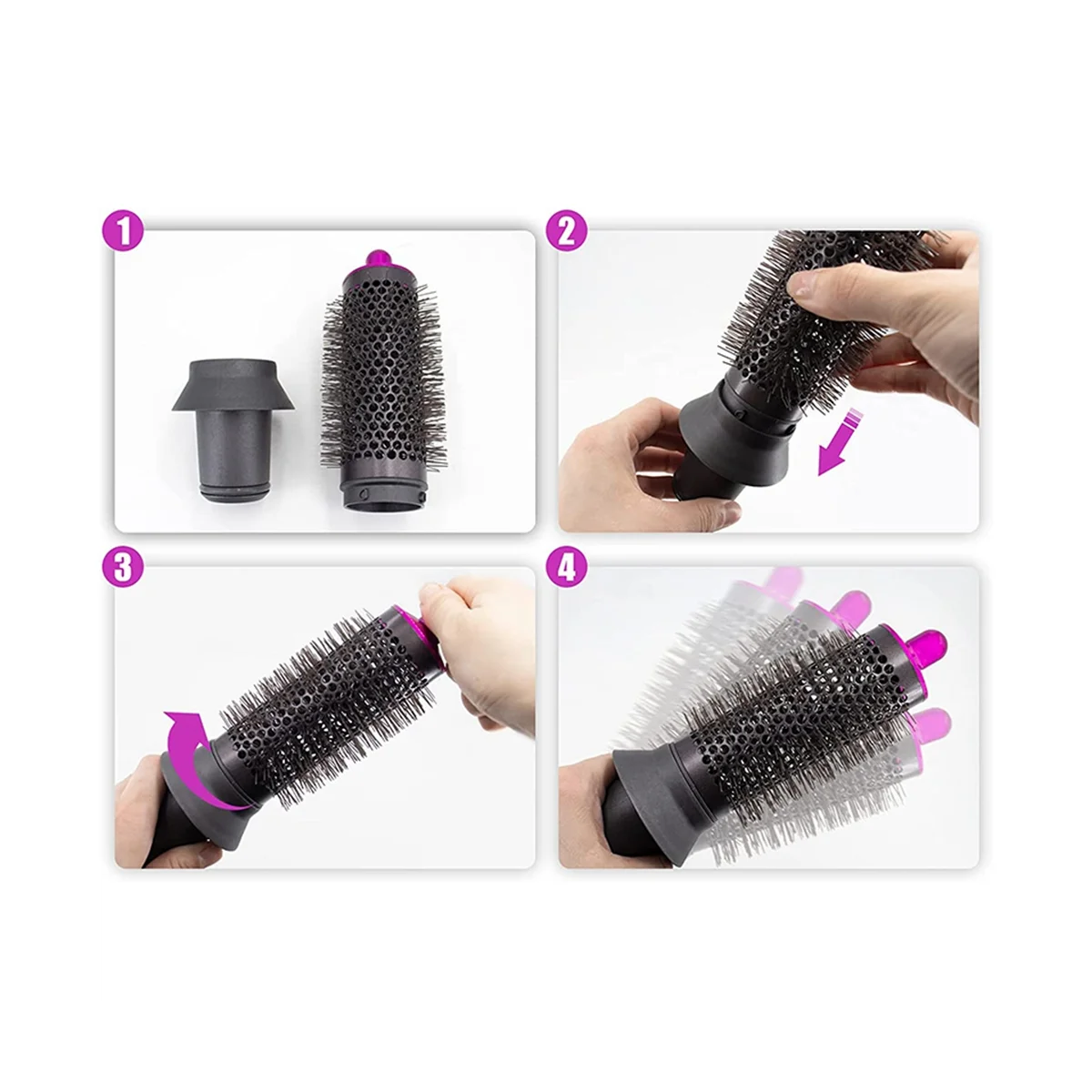 1

2

3

4