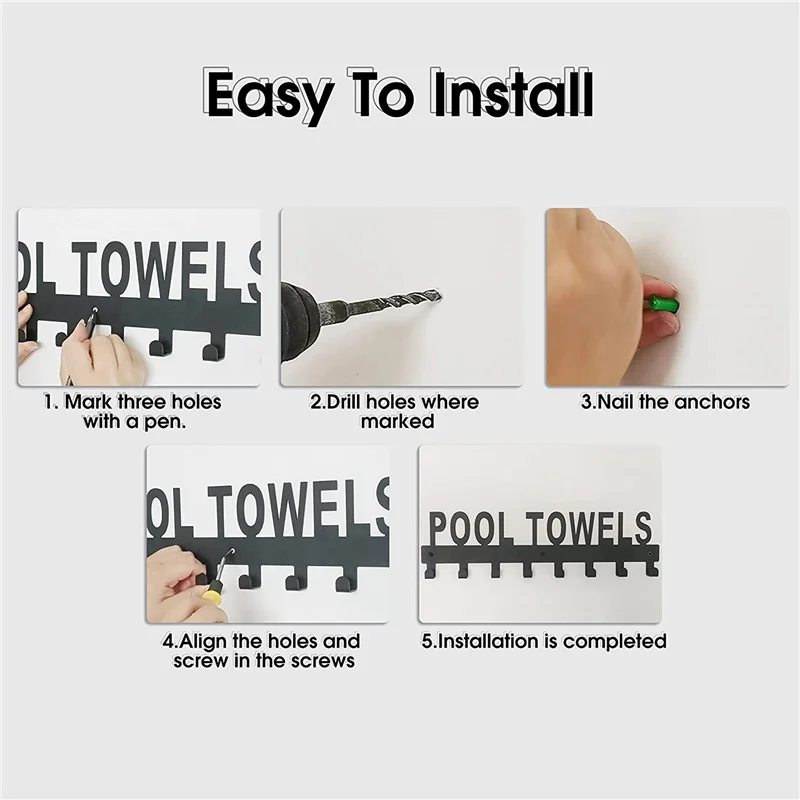 Easy To Install

OL TOWELS

1. Mark three holes with a pen.

2.Drill holes where marked

3.Nail the anchors

OL TOWELS

4.Align the holes and screw in the screws

POOL TOWELS

5.Installation is completed