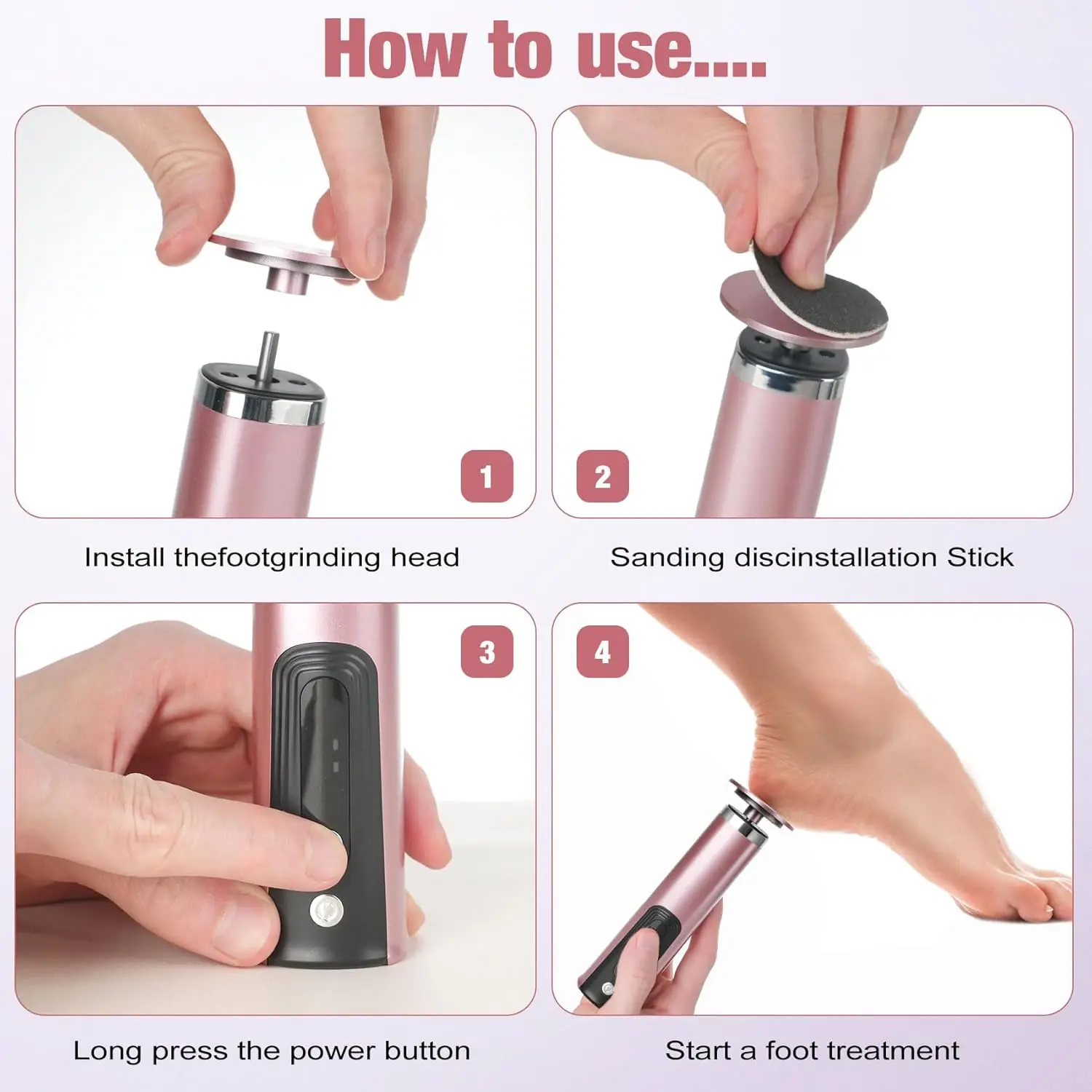 How to use....

1

Install thefootgrinding head

2

Sanding discinstallation Stick

3

Long press the power button

4

Start a foot treatment