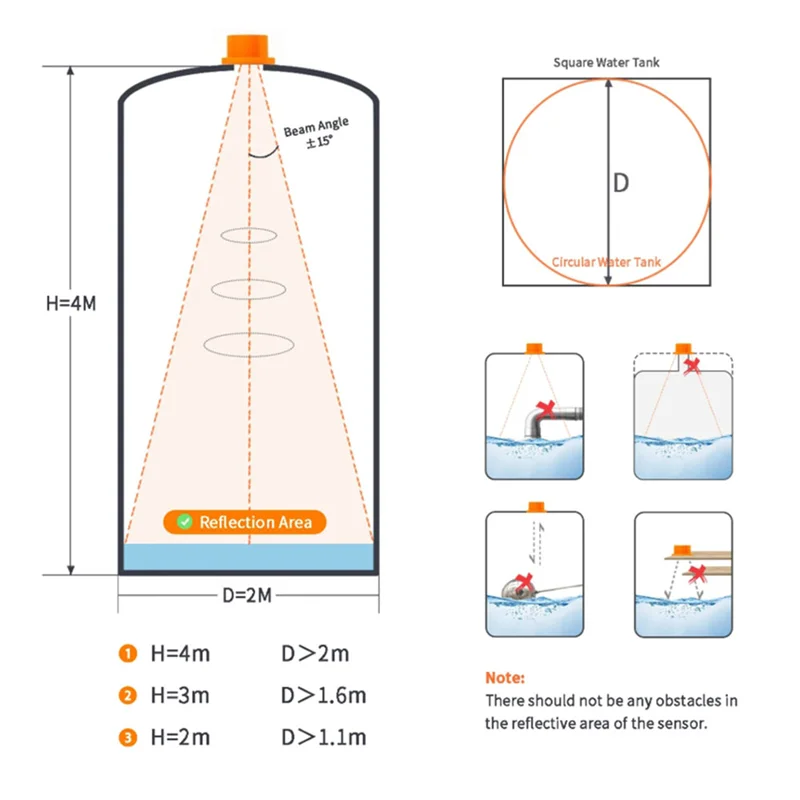 Beam Angle
±15°

H=4M

Reflection Area

D=2M

1 H=4m D>2m
2 H=3m D>1.6m
3 H=2m D>1.1m

Square Water Tank

D

Circular Water Tank

Note:
There should not be any obstacles in the reflective area of the sensor.