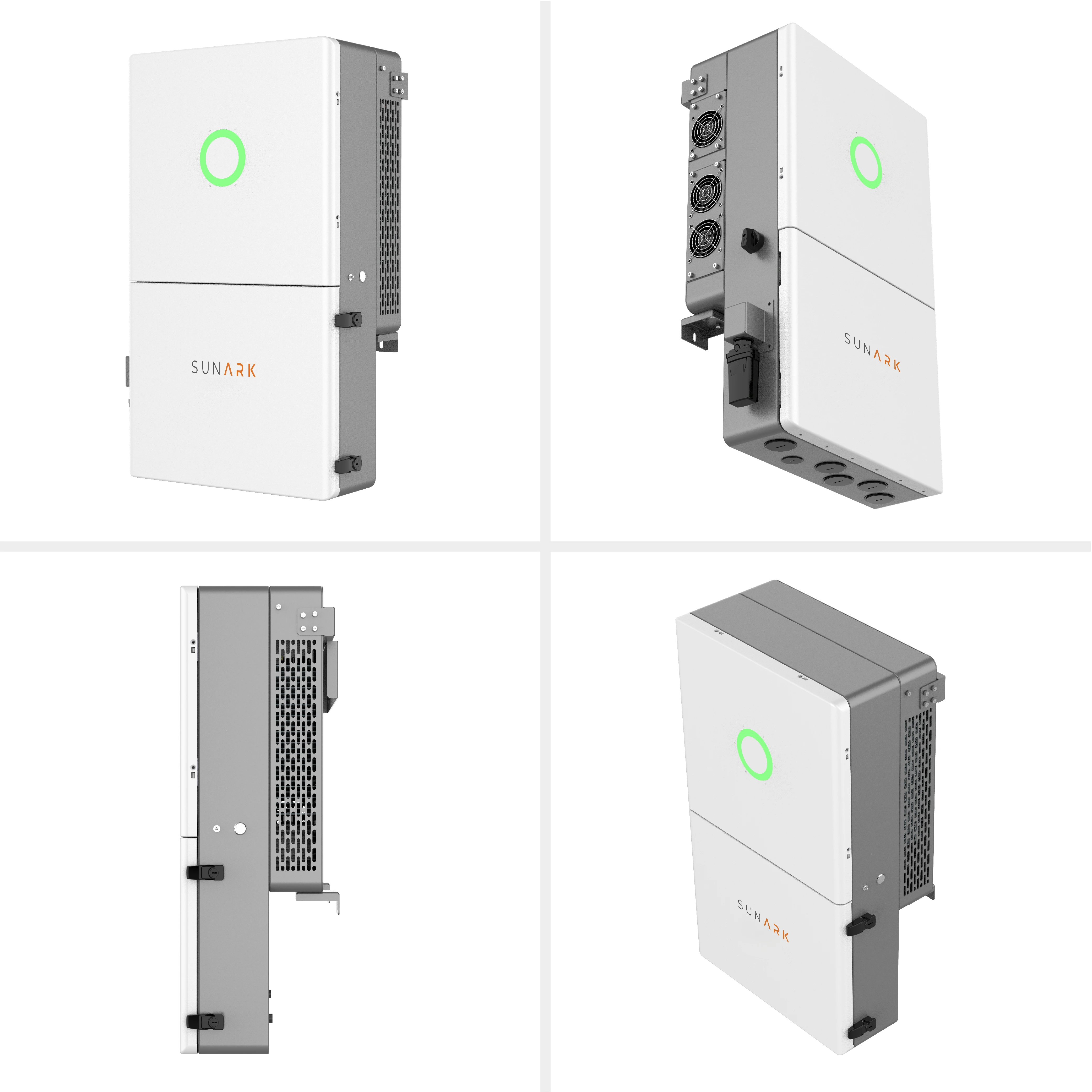 SUNARK

SUNARK

SUNARK