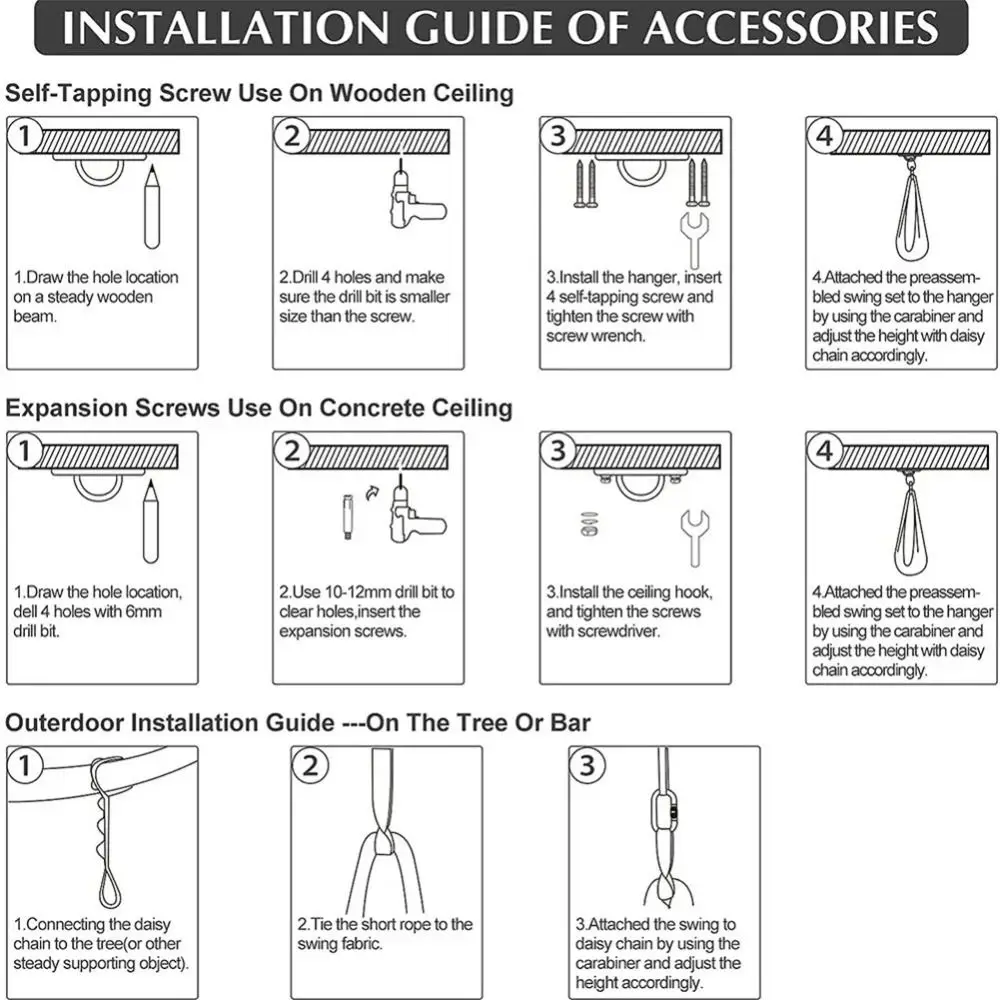 INSTALLATION GUIDE OF ACCESSORIES

Self-Tapping Screw Use On Wooden Ceiling

1

1.Draw the hole location on a steady wooden beam.

2

2.Drill 4 holes and make sure the drill bit is smaller size than the screw.

3

3.Install the hanger, insert 4 self-tapping screw and tighten the screw with screw wrench.

4

4.Attached the preassembled swing set to the hanger by using the carabiner and adjust the height with daisy chain accordingly.

Expansion Screws Use On Concrete Ceiling

1

1.Draw the hole location, dell 4 holes with 6mm drill bit.

2

2.Use 10-12mm drill bit to clear holes,insert the expansion screws.

3

3.Install the ceiling hook, and tighten the screws with screwdriver.

4

4.Attached the preassembled swing set to the hanger by using the carabiner and adjust the height with daisy chain accordingly.

Outerdoor Installation Guide ---On The Tree Or Bar

1

1.Connecting the daisy chain to the tree(or other steady supporting object).

2

2.Tie the short rope to the swing fabric.

3

3.Attached the swing to daisy chain by using the carabiner and adjust the height accordingly.