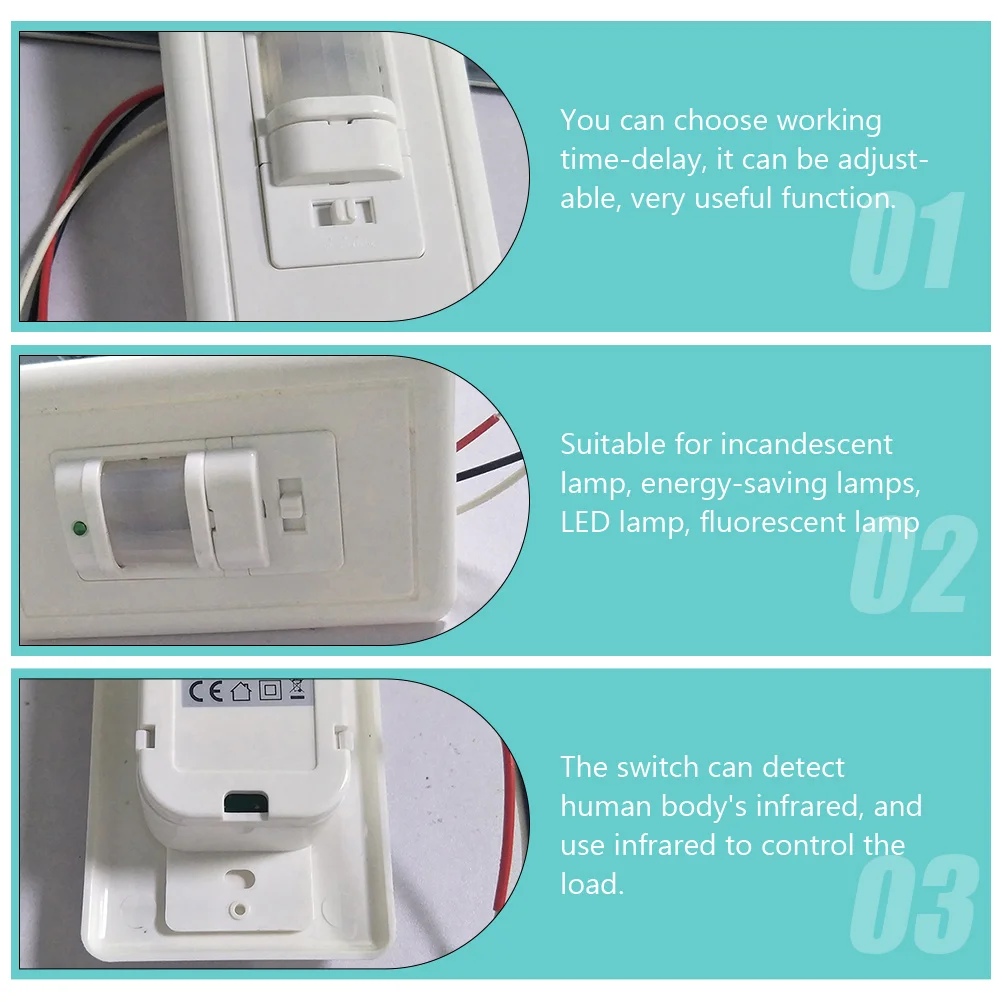 You can choose working time-delay, it can be adjustable, very useful function.

01

Suitable for incandescent lamp, energy-saving lamps, LED lamp, fluorescent lamp

02

CE

The switch can detect human body's infrared, and use infrared to control the load.

03