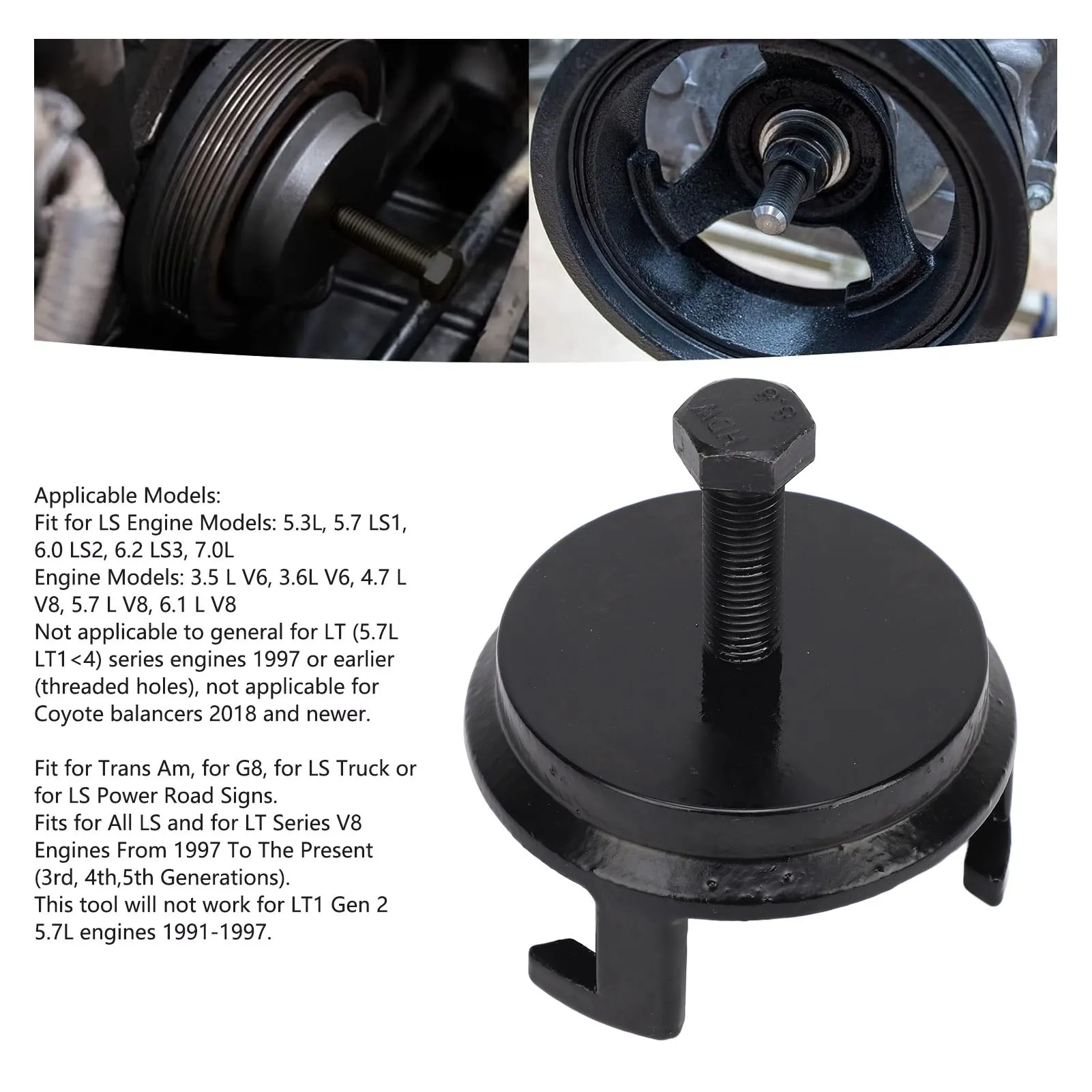 Applicable Models:
Fit for LS Engine Models: 5.3L, 5.7 LS1, 6.0 LS2, 6.2 LS3, 7.0L
Engine Models: 3.5 L V6, 3.6L V6, 4.7 L V8, 5.7 L V8, 6.1 L V8
Not applicable to general for LT (5.7L LT1<4) series engines 1997 or earlier (threaded holes), not applicable for Coyote balancers 2018 and newer.

Fit for Trans Am, for G8, for LS Truck or for LS Power Road Signs.
Fits for All LS and for LT Series V8 Engines From 1997 To The Present (3rd, 4th,5th Generations).
This tool will not work for LT1 Gen 2 5.7L engines 1991-1997.

HDW 8.8