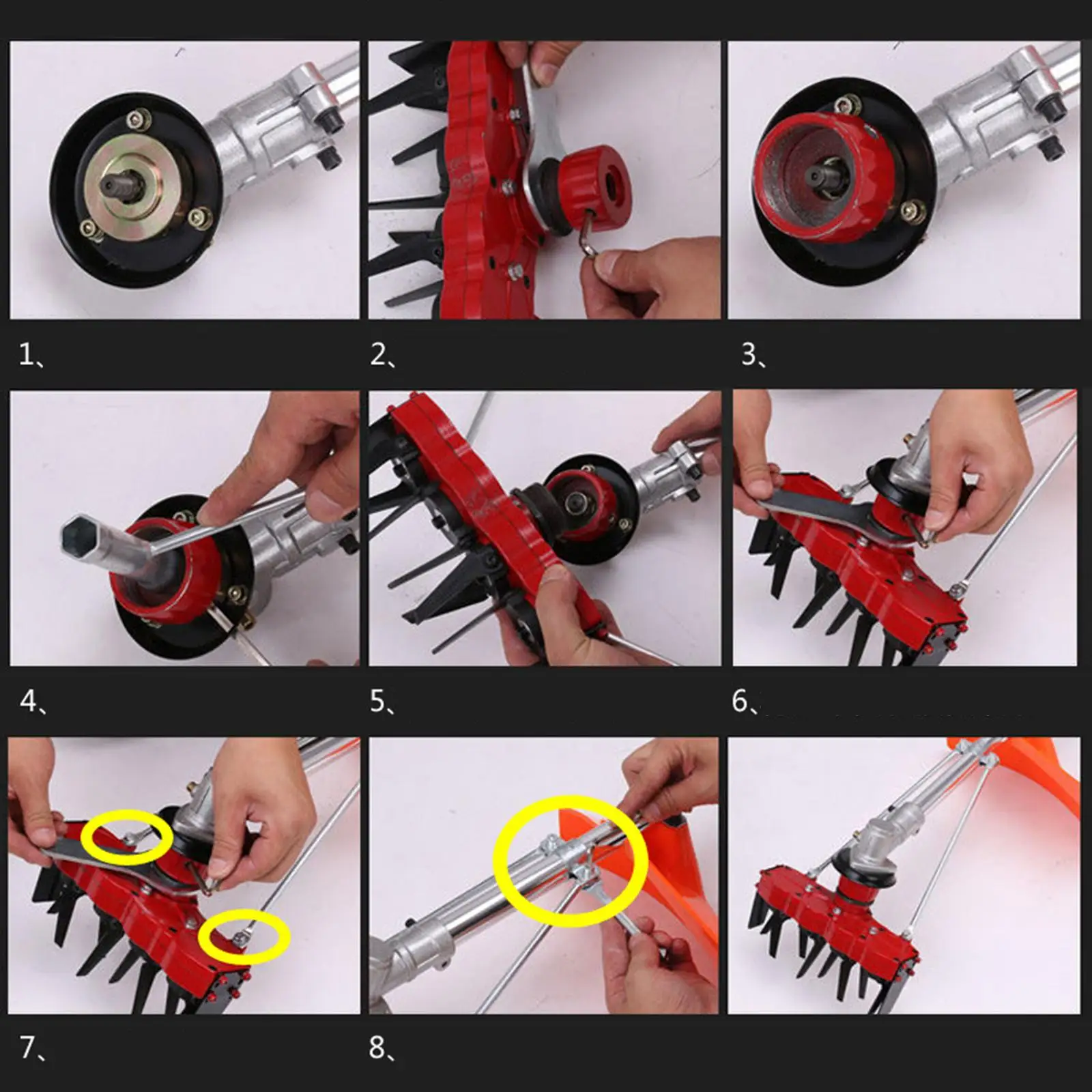 1、

2、

3、

4、

5、

6、

7、

8、