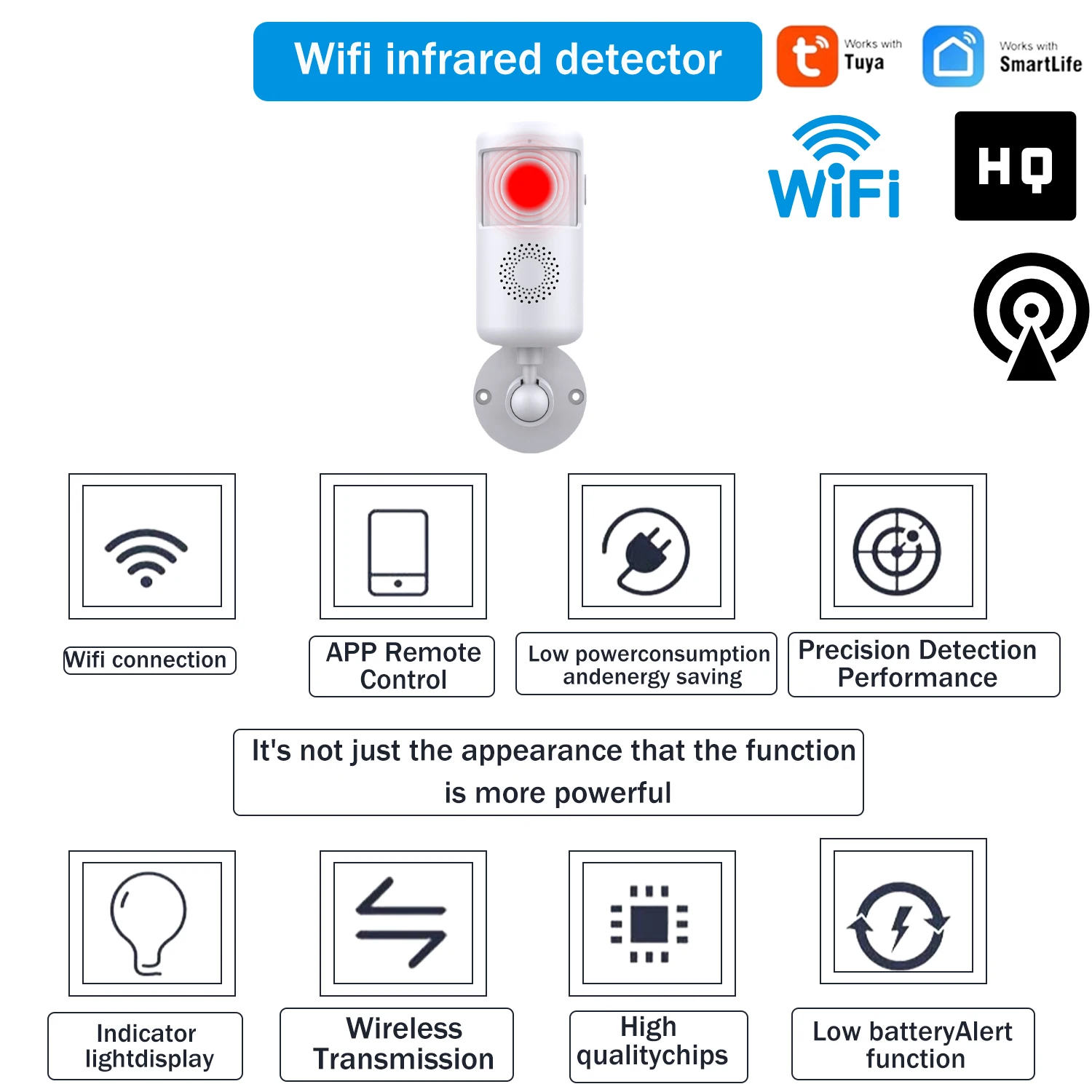 Wifi infrared detector

Works with Tuya

Works with SmartLife

WiFi

HQ

Wifi connection

APP Remote Control

Low powerconsumption andenergy saving

Precision Detection Performance

It's not just the appearance that the function is more powerful

Indicator lightdisplay

Wireless Transmission

High qualitychips

Low batteryAlert function