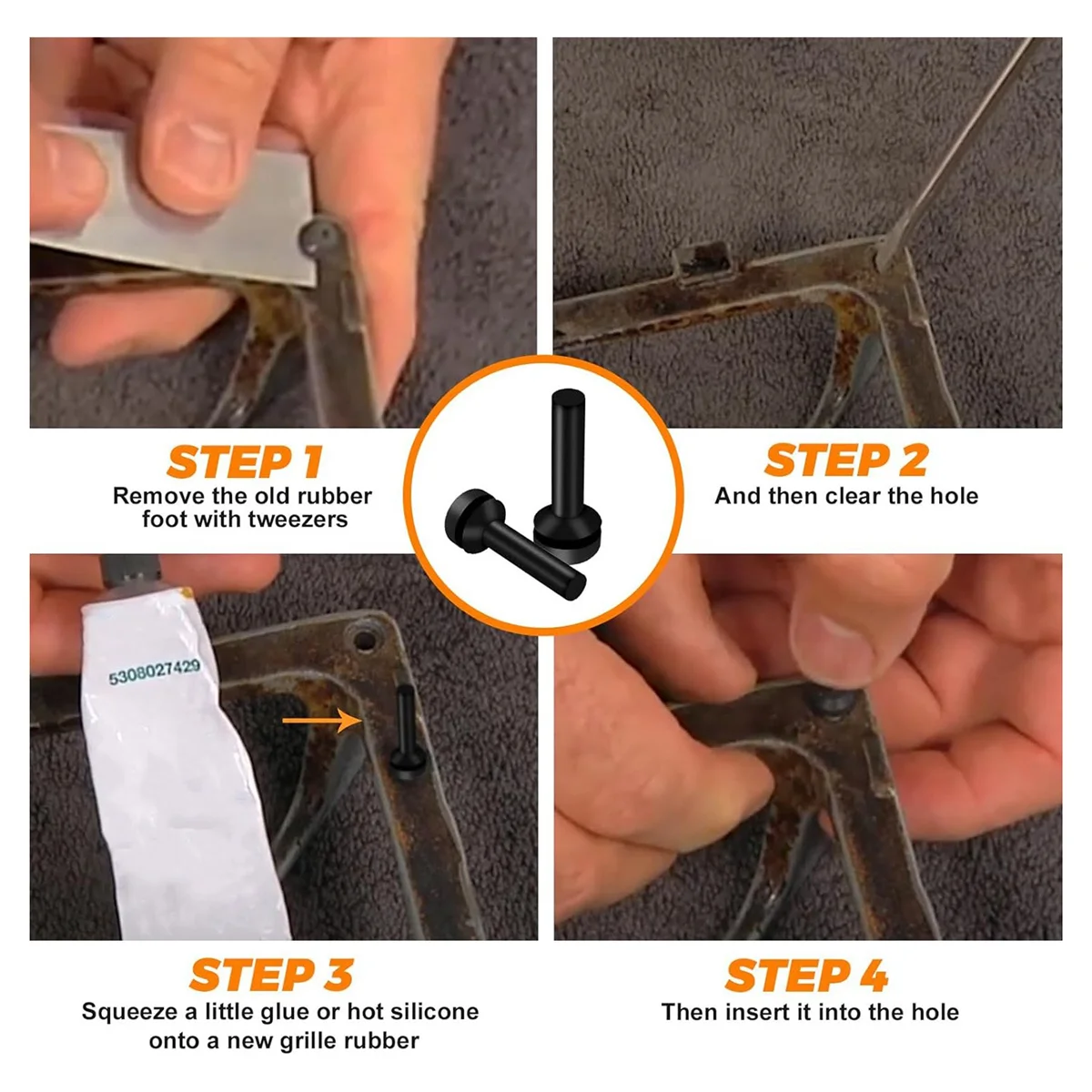 STEP 1
Remove the old rubber foot with tweezers

STEP 2
And then clear the hole

5308027429

STEP 3
Squeeze a little glue or hot silicone onto a new grille rubber

STEP 4
Then insert it into the hole