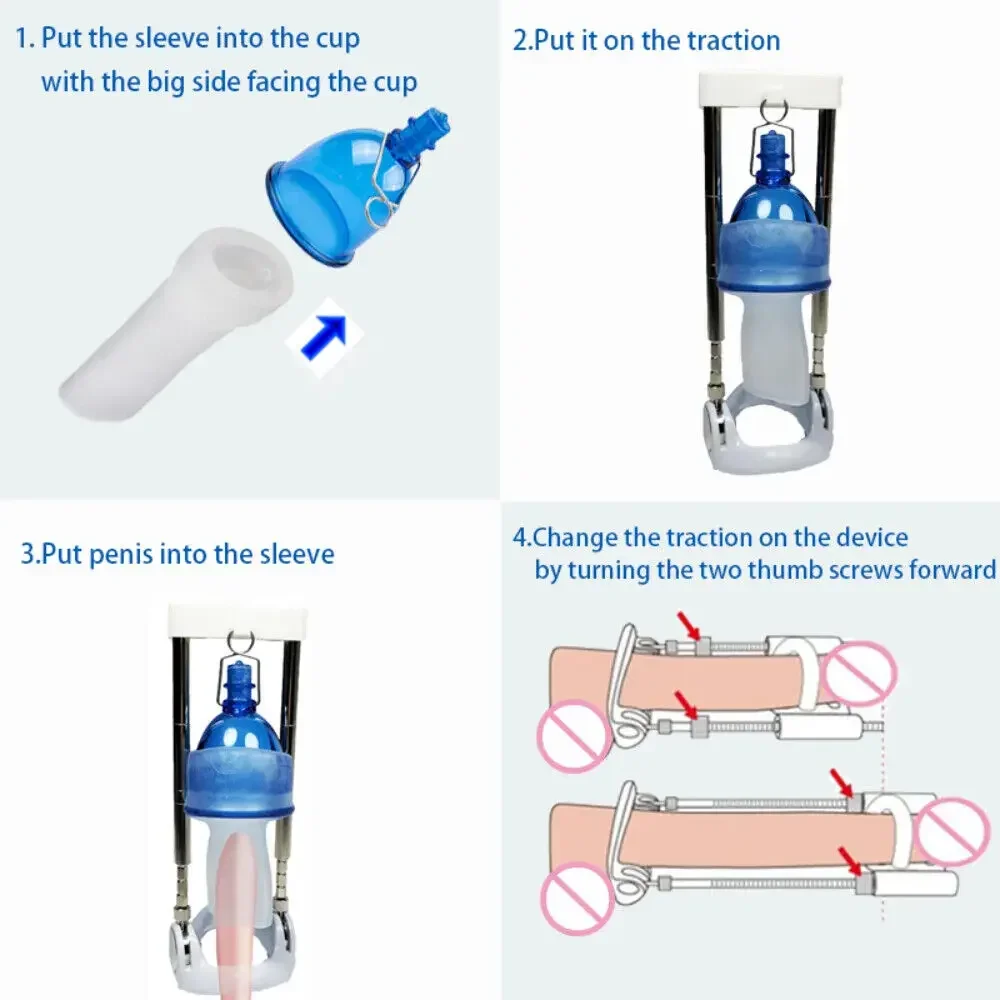 1. Put the sleeve into the cup with the big side facing the cup

2.Put it on the traction

3.Put penis into the sleeve

4.Change the traction on the device by turning the two thumb screws forward