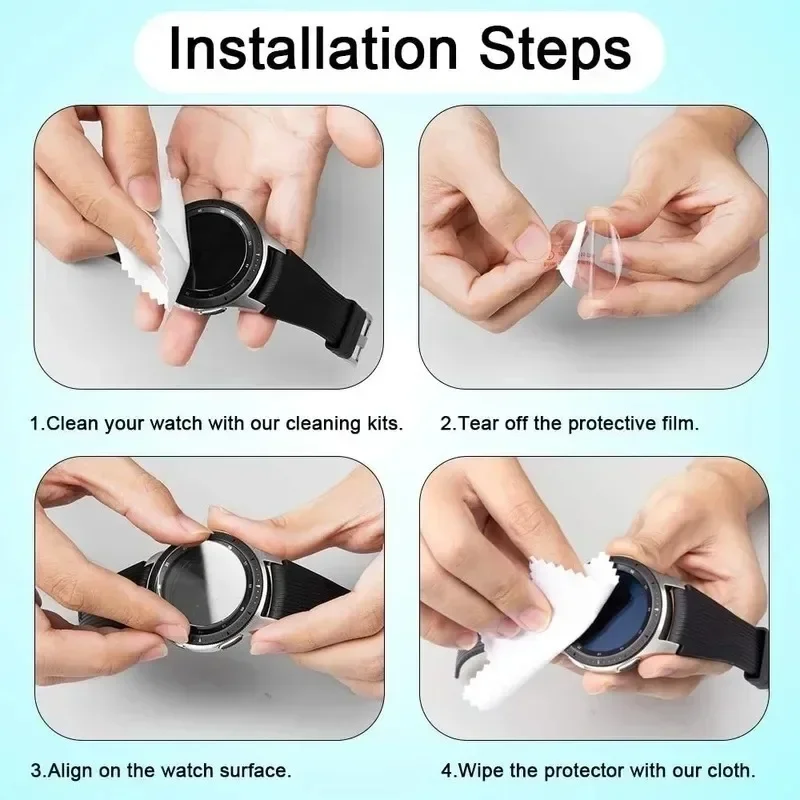 Installation Steps

1.Clean your watch with our cleaning kits.

2.Tear off the protective film.

3.Align on the watch surface.

4.Wipe the protector with our cloth.