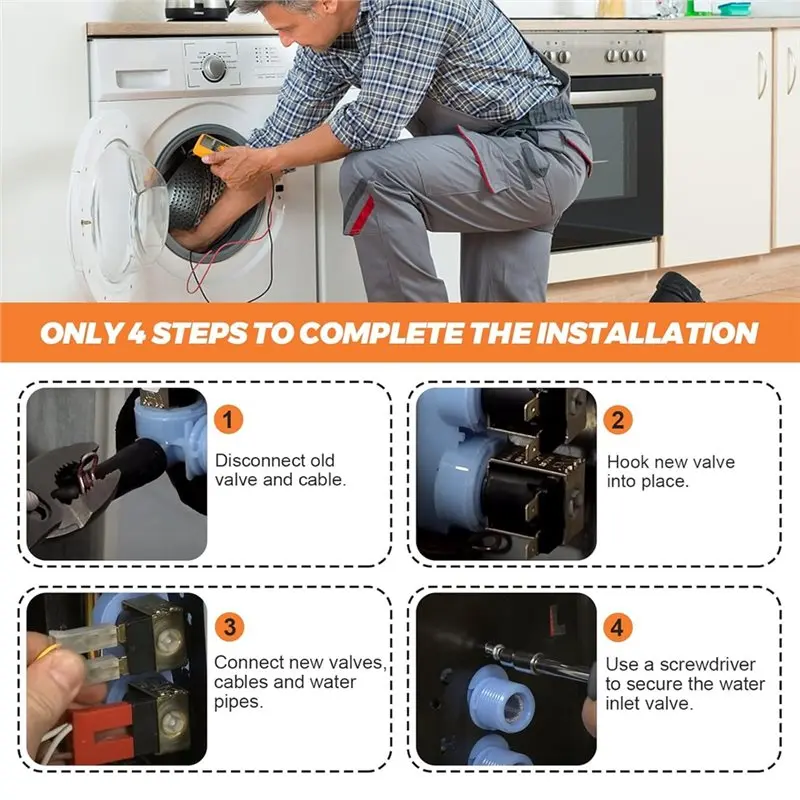 ONLY 4 STEPS TO COMPLETE THE INSTALLATION

1

Disconnect old valve and cable.

2

Hook new valve into place.

3

Connect new valves, cables and water pipes.

4

Use a screwdriver to secure the water inlet valve.