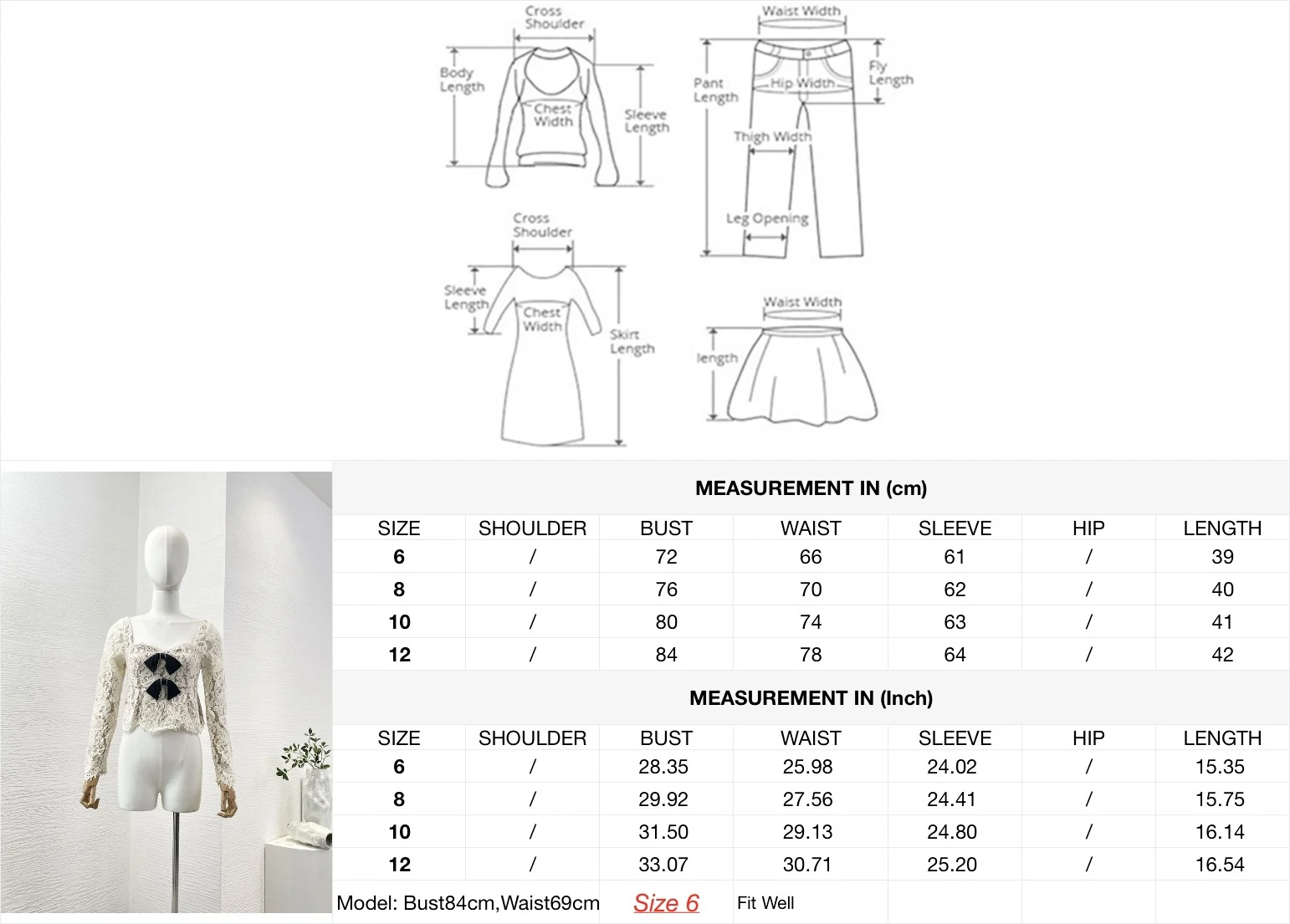 Cross Shoulder
Body Length
Chest Width
Sleeve Length

Waist Width
Pant Length
Hip Width
Fly Length
Thigh Width
Leg Opening

Cross Shoulder
Sleeve Length
Chest Width
Skirt Length

Waist Width
length

MEASUREMENT IN (cm)

| SIZE | SHOULDER | BUST | WAIST | SLEEVE | HIP | LENGTH |
|---|---|---|---|---|---|---|
| 6 | / | 72 | 66 | 61 | / | 39 |
| 8 | / | 76 | 70 | 62 | / | 40 |
| 10 | / | 80 | 74 | 63 | / | 41 |
| 12 | / | 84 | 78 | 64 | / | 42 |

MEASUREMENT IN (Inch)

| SIZE | SHOULDER | BUST | WAIST | SLEEVE | HIP | LENGTH |
|---|---|---|---|---|---|---|
| 6 | / | 28.35 | 25.98 | 24.02 | / | 15.35 |
| 8 | / | 29.92 | 27.56 | 24.41 | / | 15.75 |
| 10 | / | 31.50 | 29.13 | 24.80 | / | 16.14 |
| 12 | / | 33.07 | 30.71 | 25.20 | / | 16.54 |

Model: Bust84cm,Waist69cm Size 6 Fit Well