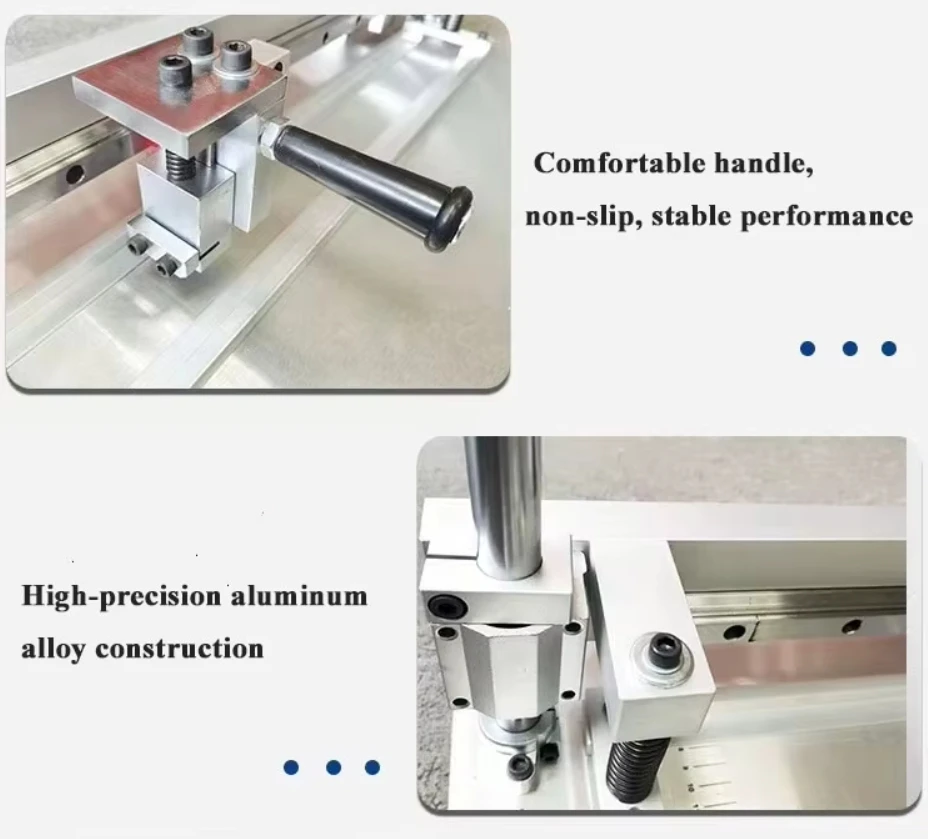 Comfortable handle,
non-slip, stable performance

High-precision aluminum
alloy construction