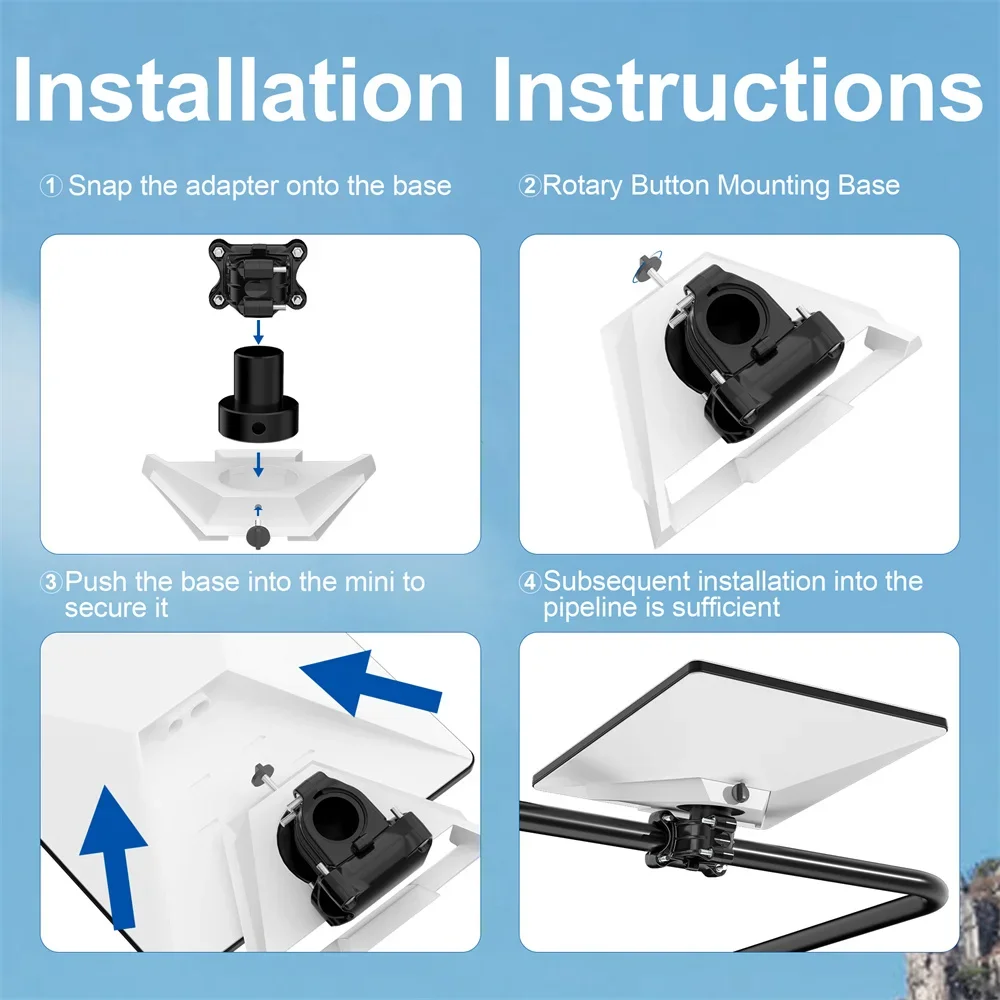 Installation Instructions

① Snap the adapter onto the base

② Rotary Button Mounting Base

③ Push the base into the mini to secure it

④ Subsequent installation into the pipeline is sufficient