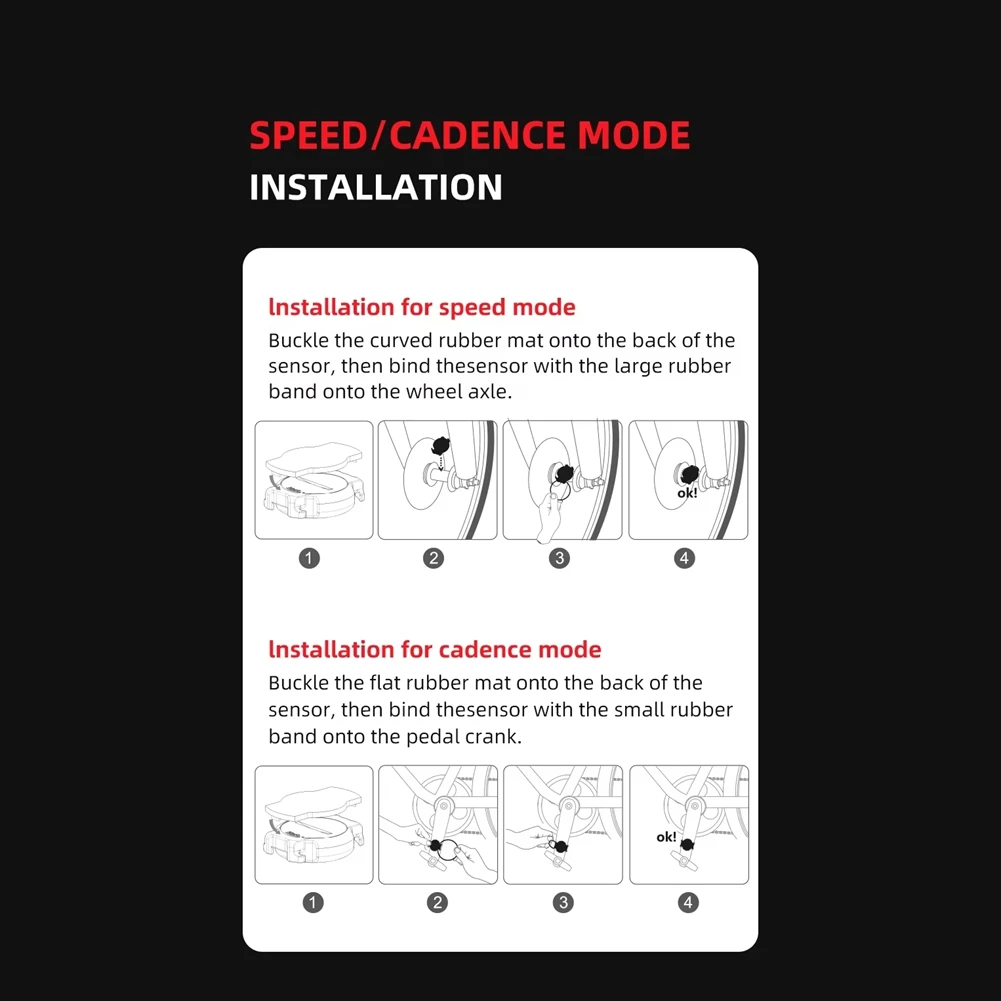 SPEED/CADENCE MODE
INSTALLATION

Installation for speed mode
Buckle the curved rubber mat onto the back of the sensor, then bind thesensor with the large rubber band onto the wheel axle.

ok!

1 2 3 4

Installation for cadence mode
Buckle the flat rubber mat onto the back of the sensor, then bind thesensor with the small rubber band onto the pedal crank.

ok!

1 2 3 4