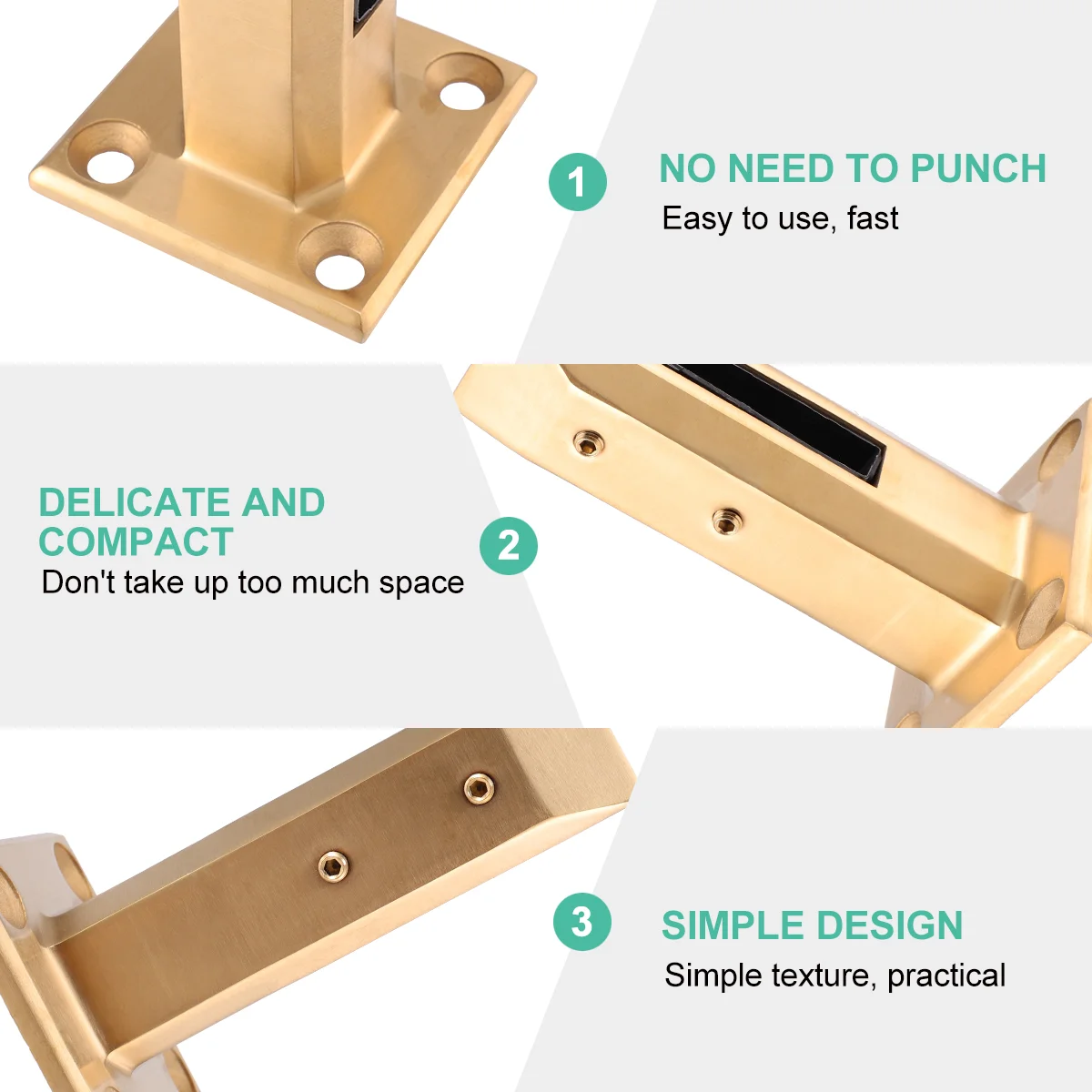 1
NO NEED TO PUNCH
Easy to use, fast

DELICATE AND COMPACT
Don't take up too much space
2

3
SIMPLE DESIGN
Simple texture, practical