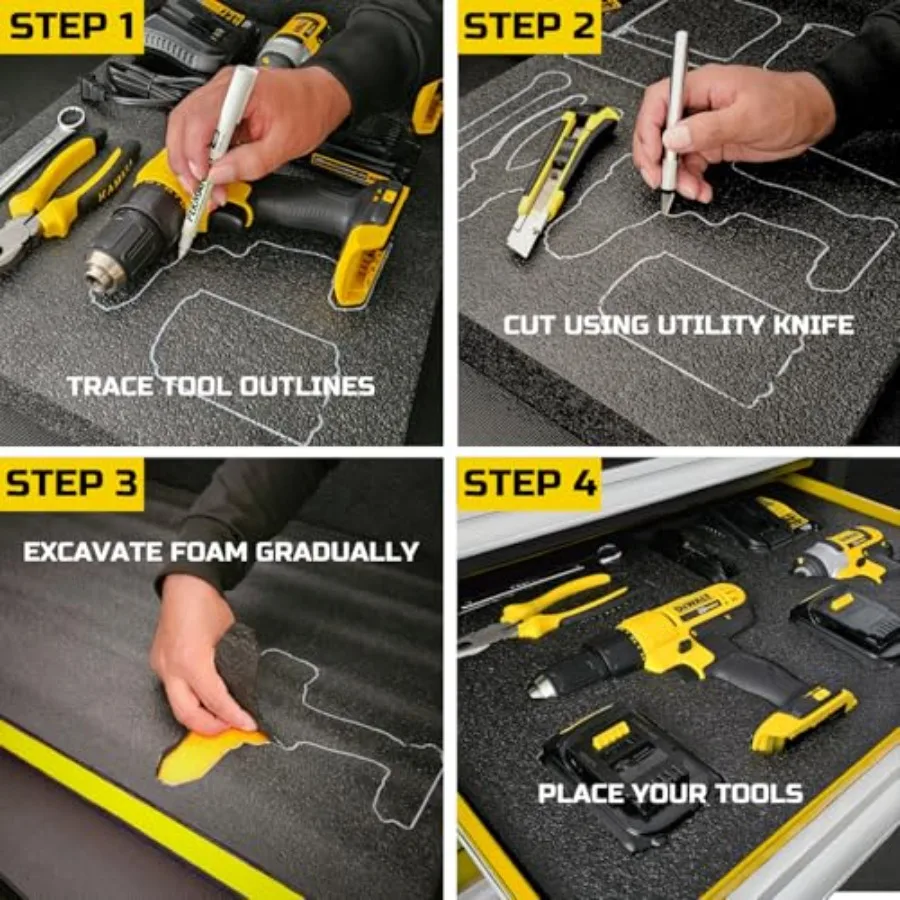 STEP 1

TRACE TOOL OUTLINES

STEP 2

CUT USING UTILITY KNIFE

STEP 3

EXCAVATE FOAM GRADUALLY

STEP 4

DEWALT

PLACE YOUR TOOLS